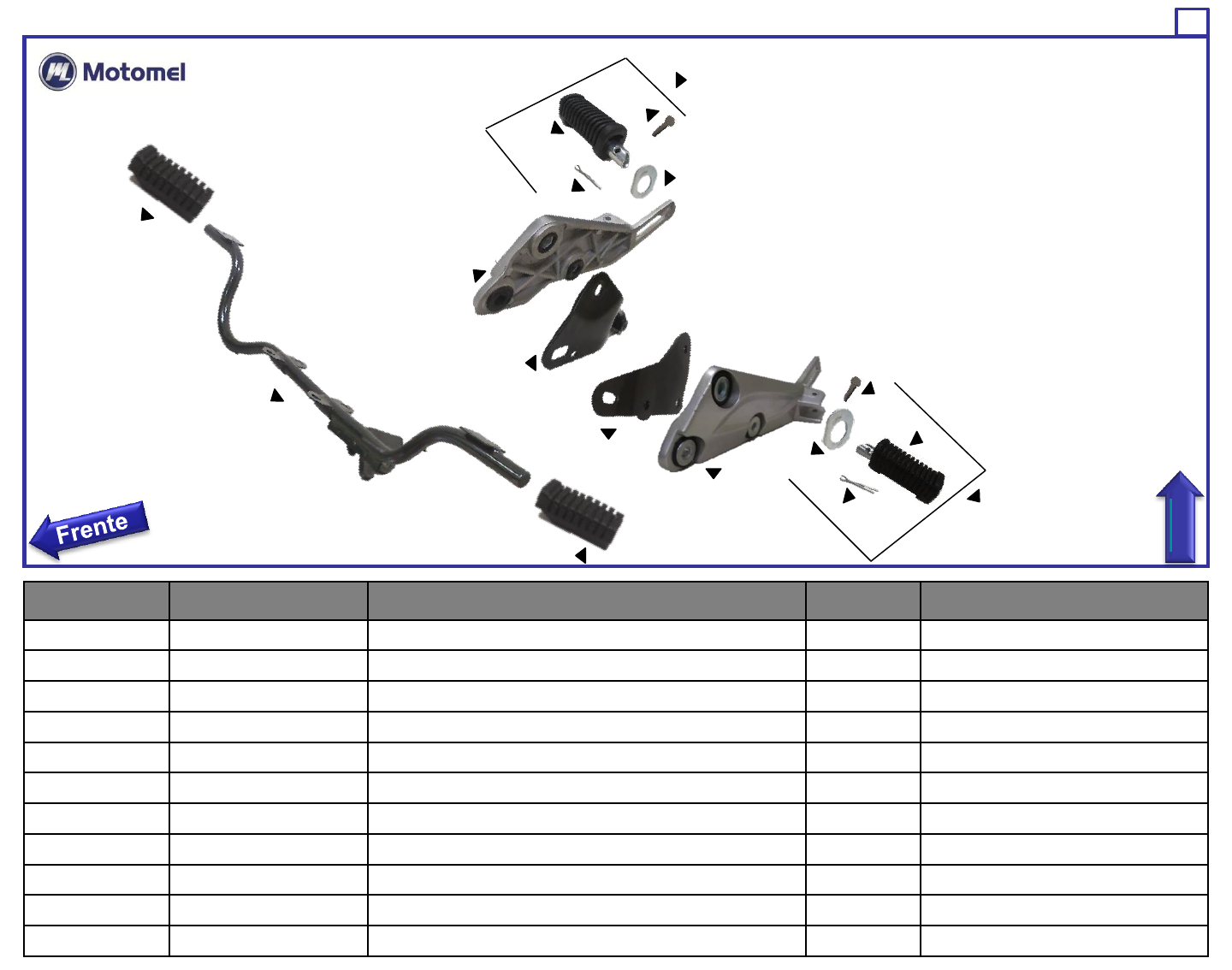 Motomel

Frente