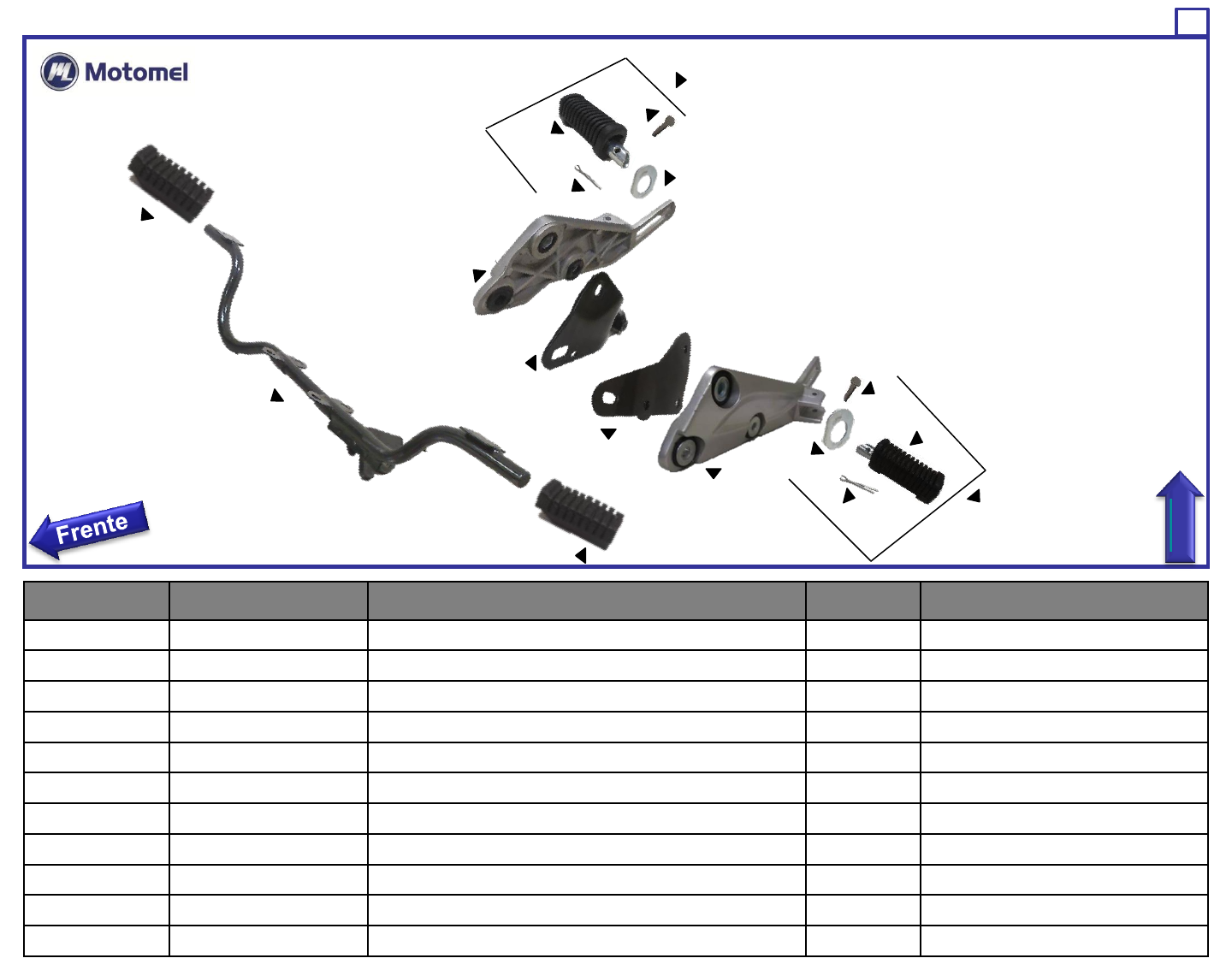 Motomel

Frente