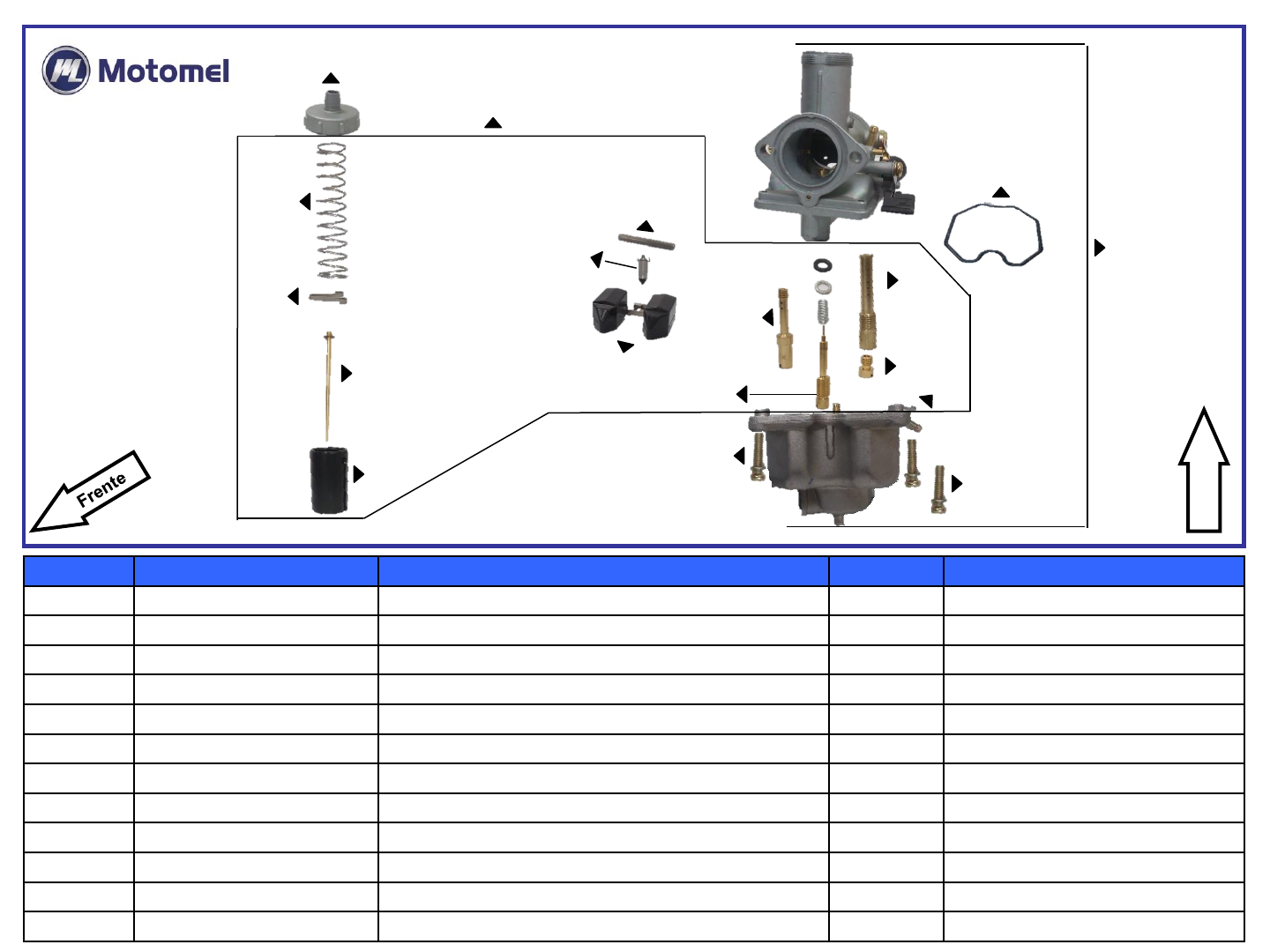 Motomel

Frente