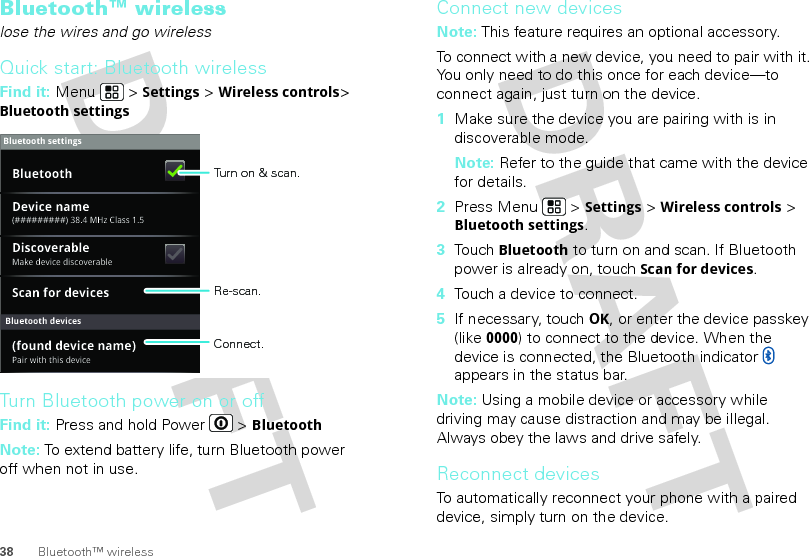 Bluetooth™ wireless
lose the wires and go wireless

Quick start: Bluetooth wireless

Find it: Menu > Settings > Wireless controls> Bluetooth settings

Bluetooth settings
Bluetooth
Device name
(#########) 38.4 MHz Class 1.5
Discoverable
Make device discoverable
Scan for devices
Bluetooth devices
(found device name)
Pair with this device

Turn on & scan.
Re-scan.
Connect.

Turn Bluetooth power on or off

Find it: Press and hold Power > Bluetooth

Note: To extend battery life, turn Bluetooth power off when not in use.

38 Bluetooth™ wireless

Connect new devices

Note: This feature requires an optional accessory.

To connect with a new device, you need to pair with it. You only need to do this once for each device—to connect again, just turn on the device.

1 Make sure the device you are pairing with is in discoverable mode.

Note: Refer to the guide that came with the device for details.

2 Press Menu > Settings > Wireless controls > Bluetooth settings.

3 Touch Bluetooth to turn on and scan. If Bluetooth power is already on, touch Scan for devices.

4 Touch a device to connect.

5 If necessary, touch OK, or enter the device passkey (like 0000) to connect to the device. When the device is connected, the Bluetooth indicator appears in the status bar.

Note: Using a mobile device or accessory while driving may cause distraction and may be illegal. Always obey the laws and drive safely.

Reconnect devices

To automatically reconnect your phone with a paired device, simply turn on the device.

DRAFT