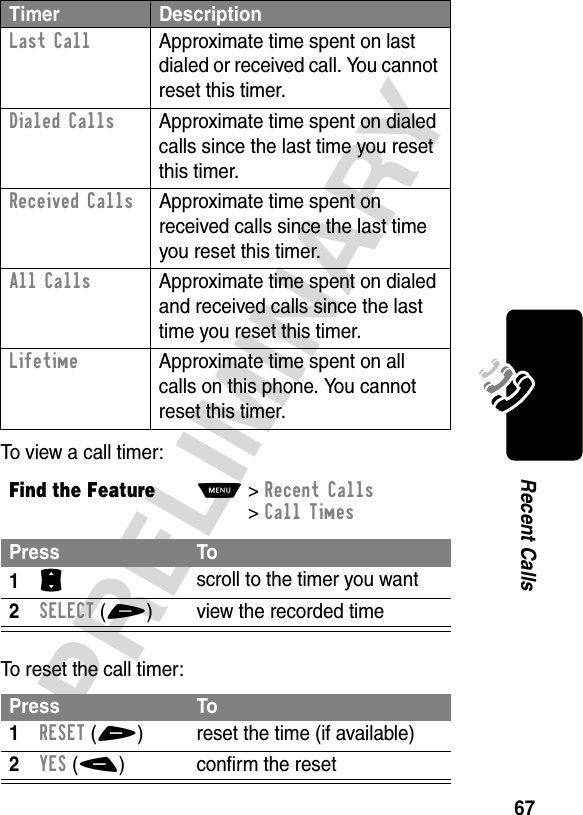 | Timer | Description |
|---|---|
| Last Call | Approximate time spent on last dialed or received call. You cannot reset this timer. |
| Dialed Calls | Approximate time spent on dialed calls since the last time you reset this timer. |
| Received Calls | Approximate time spent on received calls since the last time you reset this timer. |
| All Calls | Approximate time spent on dialed and received calls since the last time you reset this timer. |
| Lifetime | Approximate time spent on all calls on this phone. You cannot reset this timer. |

To view a call timer:

Find the Feature MENU > Recent Calls > Call Times

| Press | To |
|---|---|
| 1 | scroll to the timer you want |
| 2 SELECT ( ) | view the recorded time |

To reset the call timer:

| Press | To |
|---|---|
| 1 RESET ( ) | reset the time (if available) |
| 2 YES ( ) | confirm the reset |

PRELIMINARY

Recent Calls

67