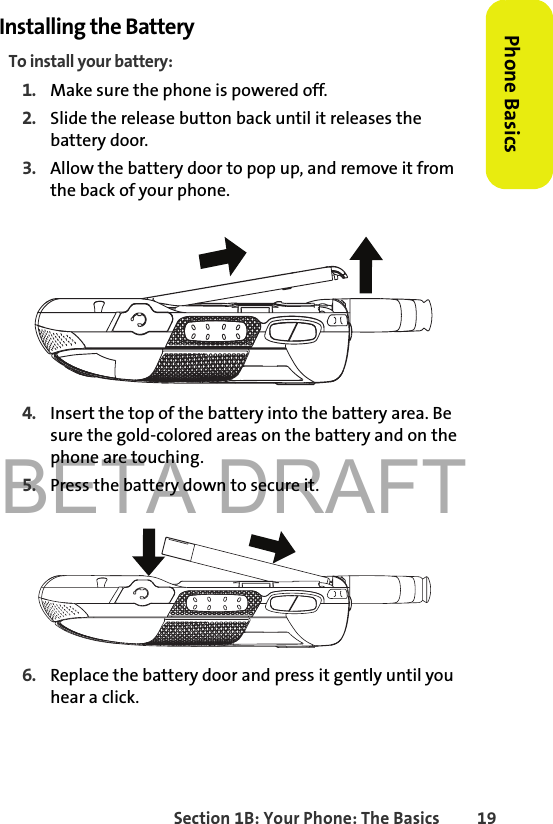 Phone Basics

Installing the Battery

To install your battery:

1. Make sure the phone is powered off.

2. Slide the release button back until it releases the battery door.

3. Allow the battery door to pop up, and remove it from the back of your phone.

4. Insert the top of the battery into the battery area. Be sure the gold-colored areas on the battery and on the phone are touching.

5. Press the battery down to secure it.

BETA DRAFT

6. Replace the battery door and press it gently until you hear a click.

Section 1B: Your Phone: The Basics 19