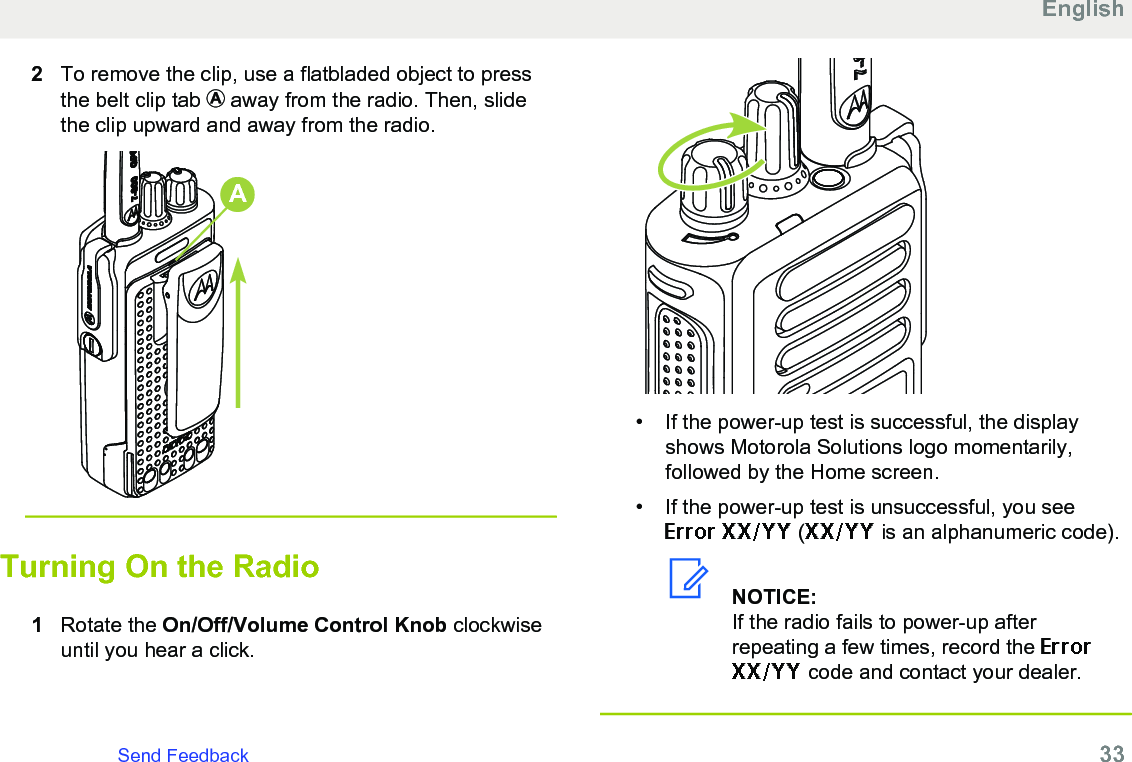 English

2 To remove the clip, use a flatbladed object to press the belt clip tab Ⓐ away from the radio. Then, slide the clip upward and away from the radio.

A

Turning On the Radio

1 Rotate the **On/Off/Volume Control Knob** clockwise until you hear a click.

• If the power-up test is successful, the display shows Motorola Solutions logo momentarily, followed by the Home screen.

• If the power-up test is unsuccessful, you see Error XX/YY (XX/YY is an alphanumeric code).

NOTICE:
If the radio fails to power-up after repeating a few times, record the Error XX/YY code and contact your dealer.

Send Feedback

33