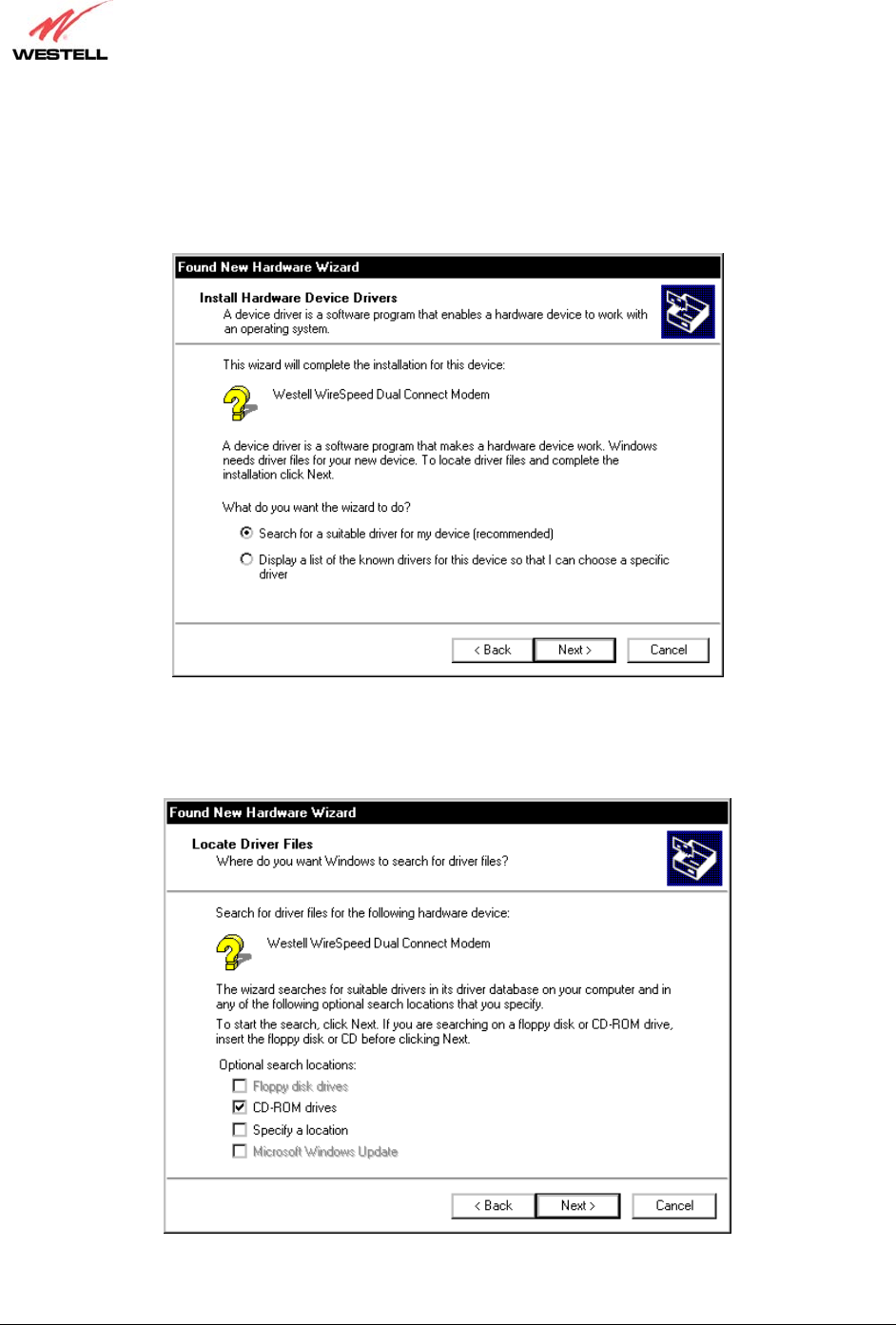 WESTELL

Found New Hardware Wizard

Install Hardware Device Drivers
A device driver is a software program that enables a hardware device to work with an operating system.

This wizard will complete the installation for this device:

Westell WireSpeed Dual Connect Modem

A device driver is a software program that makes a hardware device work. Windows needs driver files for your new device. To locate driver files and complete the installation click Next.

What do you want the wizard to do?

Search for a suitable driver for my device (recommended)

Display a list of the known drivers for this device so that I can choose a specific driver

< Back   Next >   Cancel

Found New Hardware Wizard

Locate Driver Files
Where do you want Windows to search for driver files?

Search for driver files for the following hardware device:

Westell WireSpeed Dual Connect Modem

The wizard searches for suitable drivers in its driver database on your computer and in any of the following optional search locations that you specify.

To start the search, click Next. If you are searching on a floppy disk or CD-ROM drive, insert the floppy disk or CD before clicking Next.

Optional search locations:

Floppy disk drives

CD-ROM drives

Specify a location

Microsoft Windows Update

< Back   Next >   Cancel