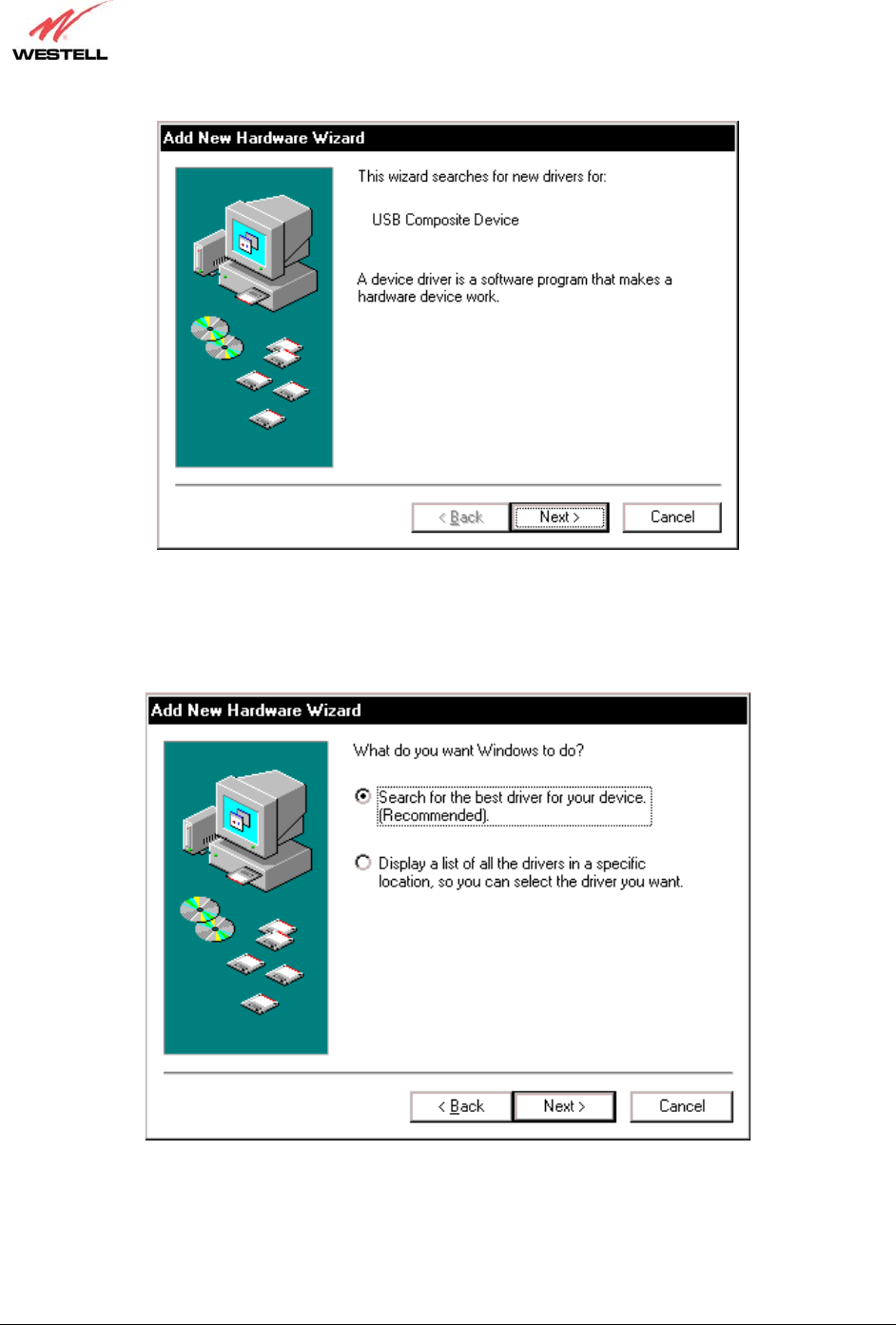 WESTELL

Add New Hardware Wizard

This wizard searches for new drivers for:

USB Composite Device

A device driver is a software program that makes a hardware device work.

< Back Next > Cancel

Add New Hardware Wizard

What do you want Windows to do?

Search for the best driver for your device. (Recommended).

Display a list of all the drivers in a specific location, so you can select the driver you want.

< Back Next > Cancel