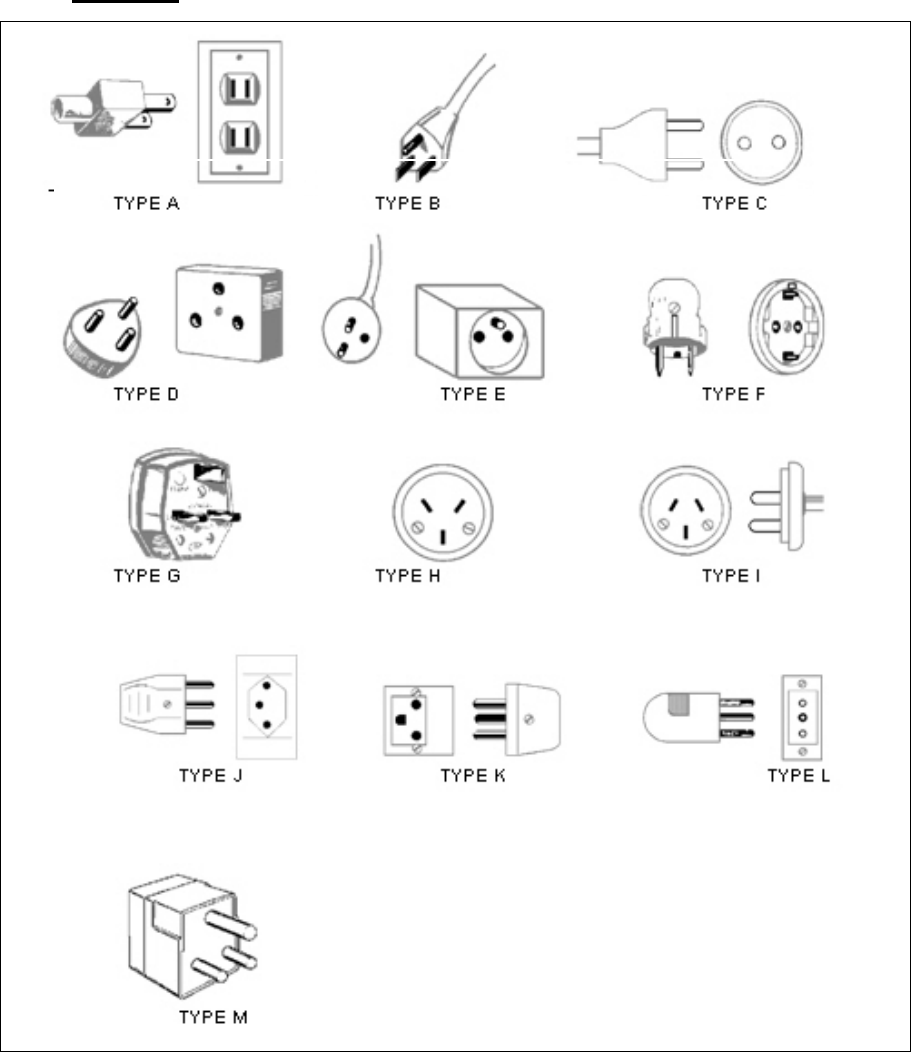 TYPE A

TYPE B

TYPE C

TYPE D

TYPE E

TYPE F

TYPE G

TYPE H

TYPE I

TYPE J

TYPE K

TYPE L

TYPE M