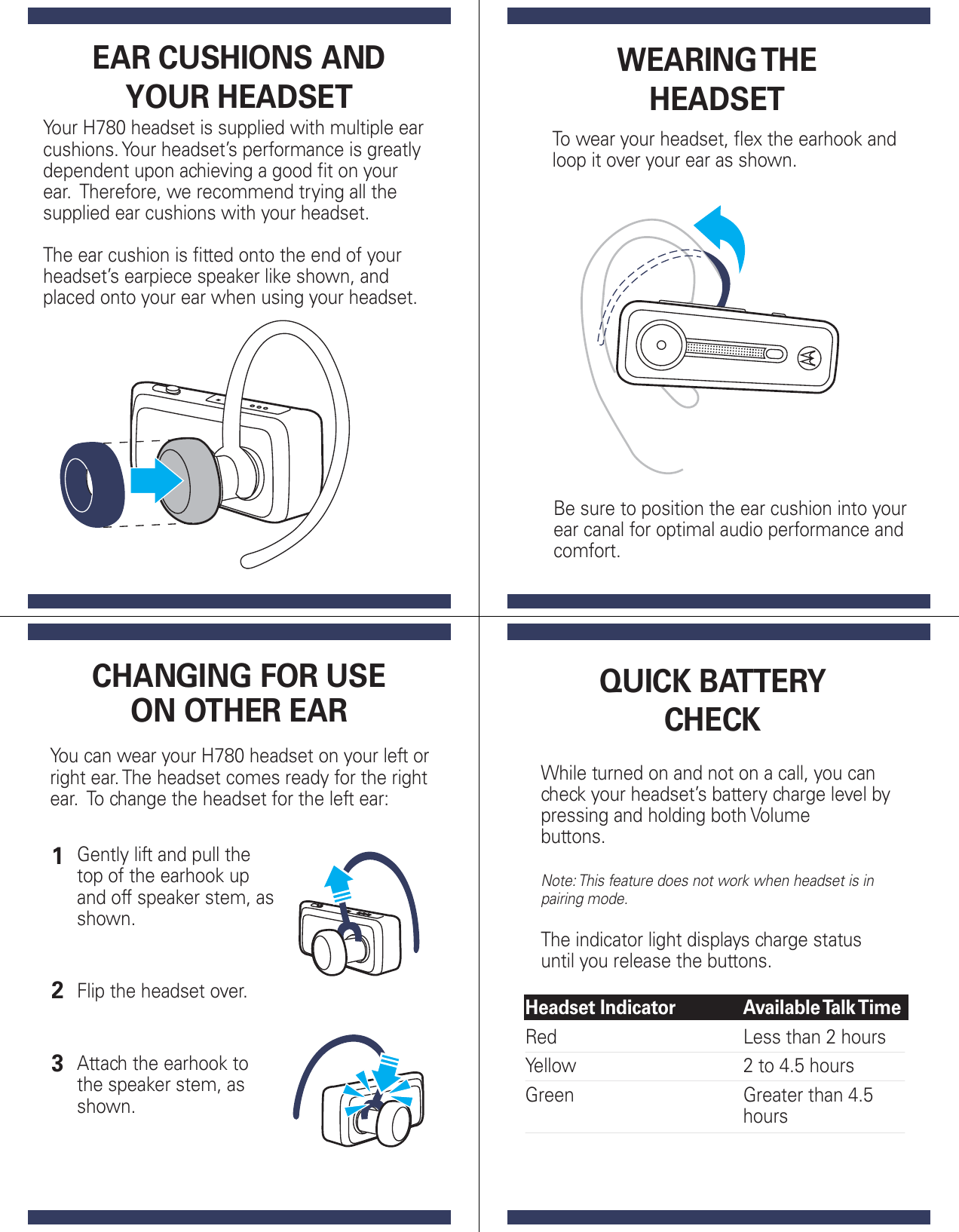 EAR CUSHIONS AND YOUR HEADSET

Your H780 headset is supplied with multiple ear cushions. Your headset's performance is greatly dependent upon achieving a good fit on your ear. Therefore, we recommend trying all the supplied ear cushions with your headset.

The ear cushion is fitted onto the end of your headset's earpiece speaker like shown, and placed onto your ear when using your headset.

WEARING THE HEADSET

To wear your headset, flex the earhook and loop it over your ear as shown.

Be sure to position the ear cushion into your ear canal for optimal audio performance and comfort.

CHANGING FOR USE ON OTHER EAR

You can wear your H780 headset on your left or right ear. The headset comes ready for the right ear. To change the headset for the left ear:

1 Gently lift and pull the top of the earhook up and off speaker stem, as shown.

2 Flip the headset over.

3 Attach the earhook to the speaker stem, as shown.

QUICK BATTERY CHECK

While turned on and not on a call, you can check your headset's battery charge level by pressing and holding both Volume buttons.

Note: This feature does not work when headset is in pairing mode.

The indicator light displays charge status until you release the buttons.

| Headset Indicator | Available Talk Time |
|---|---|
| Red | Less than 2 hours |
| Yellow | 2 to 4.5 hours |
| Green | Greater than 4.5 hours |