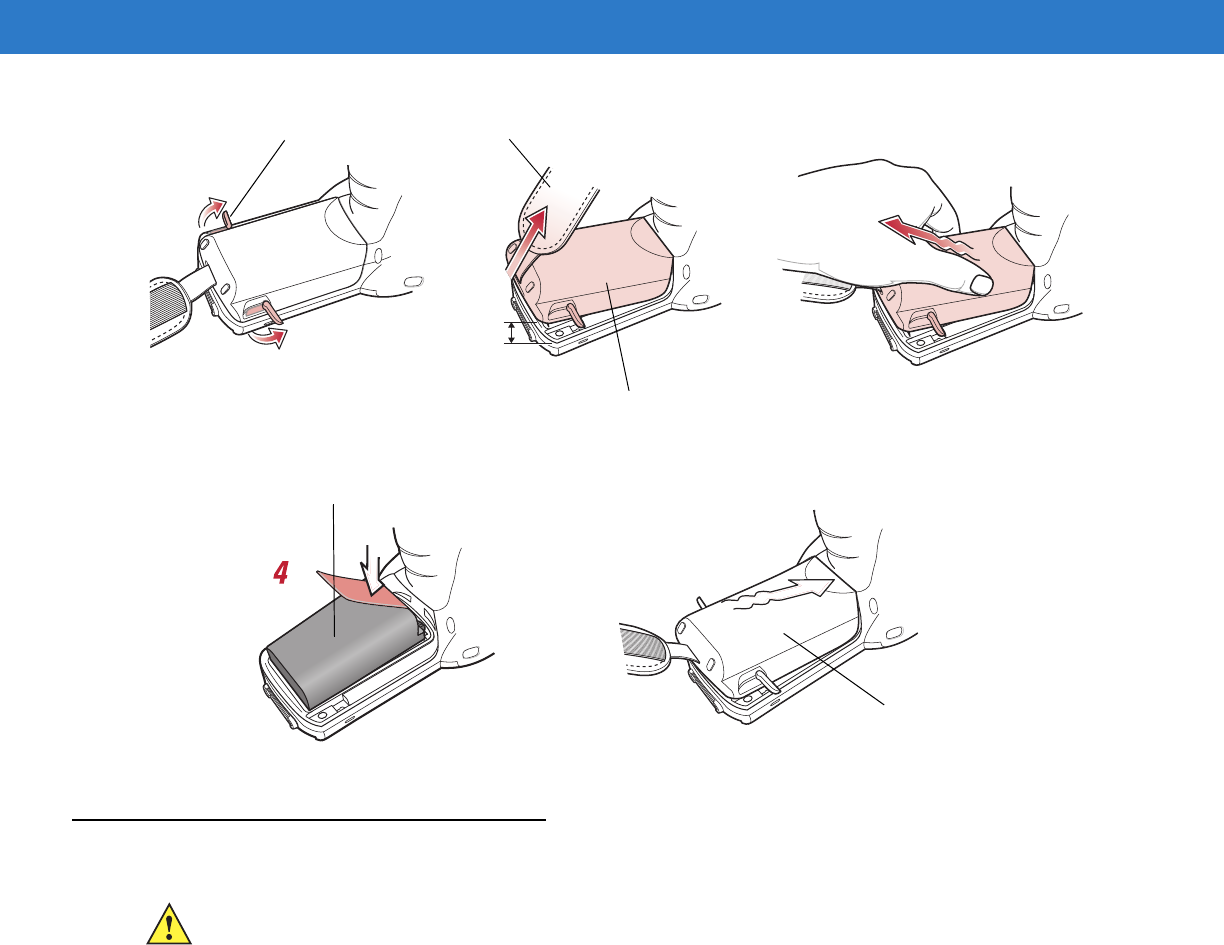 4