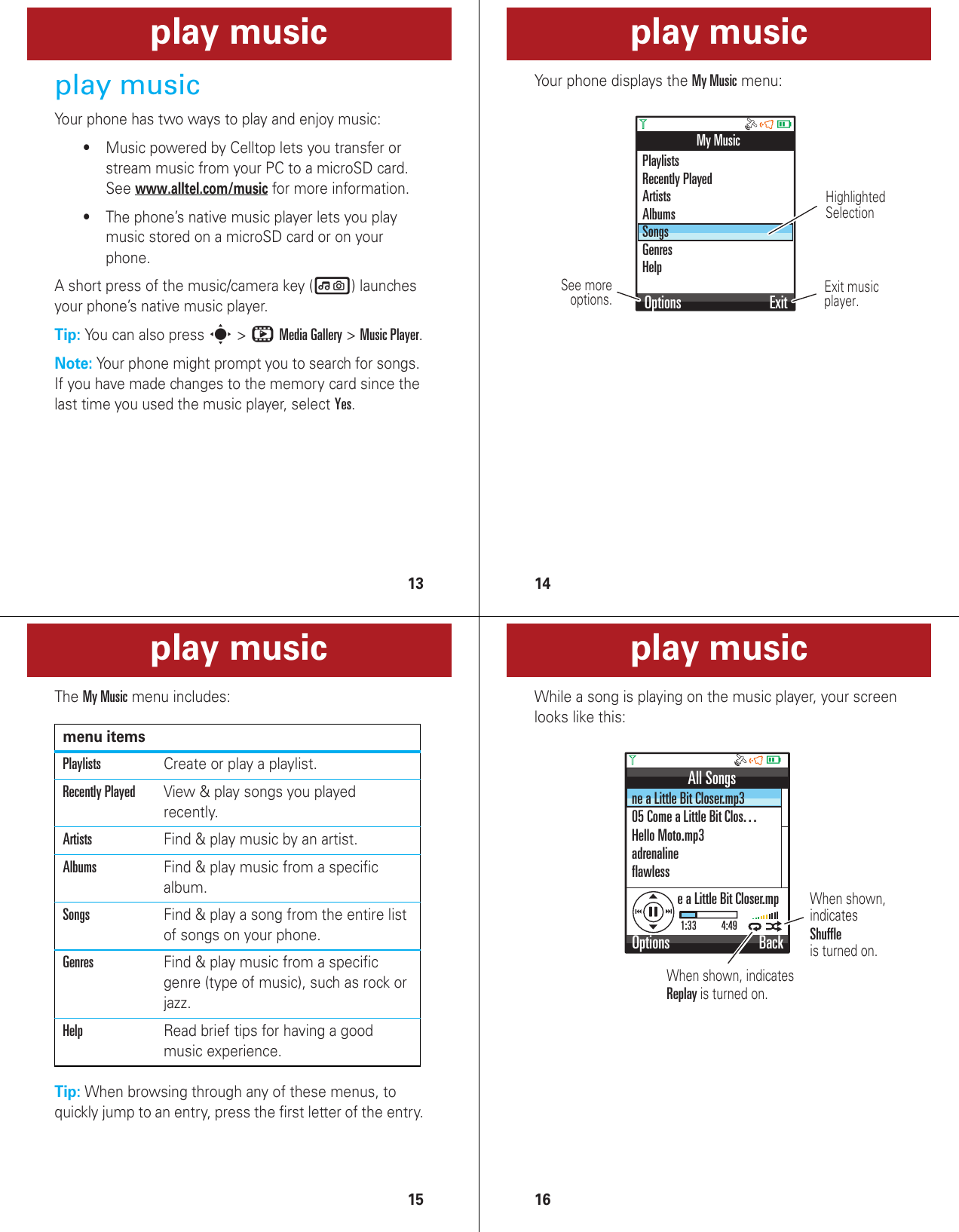 play music

play music

Your phone has two ways to play and enjoy music:

• Music powered by Celltop lets you transfer or stream music from your PC to a microSD card. See www.alltel.com/music for more information.

• The phone's native music player lets you play music stored on a microSD card or on your phone.

A short press of the music/camera key ( ) launches your phone's native music player.

Tip: You can also press > Media Gallery > Music Player.

Note: Your phone might prompt you to search for songs. If you have made changes to the memory card since the last time you used the music player, select Yes.

13

play music

Your phone displays the My Music menu:

My Music
Playlists
Recently Played
Artists
Albums
Songs
Genres
Help
Options Exit

Highlighted Selection

See more options.

Exit music player.

14

play music

The My Music menu includes:

| menu items | |
|---|---|
| Playlists | Create or play a playlist. |
| Recently Played | View & play songs you played recently. |
| Artists | Find & play music by an artist. |
| Albums | Find & play music from a specific album. |
| Songs | Find & play a song from the entire list of songs on your phone. |
| Genres | Find & play music from a specific genre (type of music), such as rock or jazz. |
| Help | Read brief tips for having a good music experience. |

Tip: When browsing through any of these menus, to quickly jump to an entry, press the first letter of the entry.

15

play music

While a song is playing on the music player, your screen looks like this:

All Songs
ne a Little Bit Closer.mp3
05 Come a Little Bit Clos...
Hello Moto.mp3
adrenaline
flawless
e a Little Bit Closer.mp
1:33 4:49
Options Back

When shown, indicates Shuffle is turned on.

When shown, indicates Replay is turned on.

16