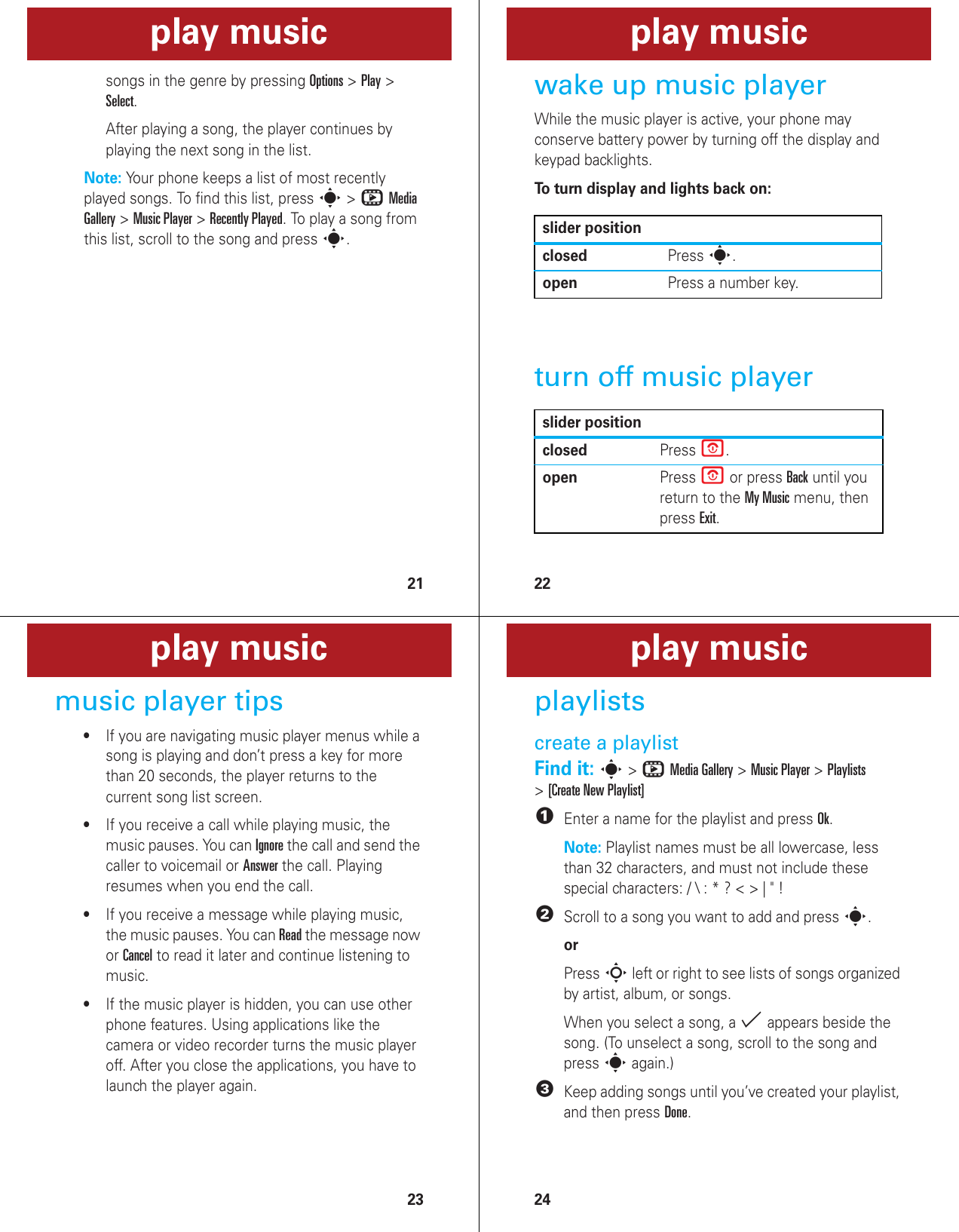 play music

songs in the genre by pressing Options > Play > Select.

After playing a song, the player continues by playing the next song in the list.

Note: Your phone keeps a list of most recently played songs. To find this list, press > Media Gallery > Music Player > Recently Played. To play a song from this list, scroll to the song and press .

21

play music

wake up music player

While the music player is active, your phone may conserve battery power by turning off the display and keypad backlights.

To turn display and lights back on:

| slider position | |
|---|---|
| closed | Press . |
| open | Press a number key. |

turn off music player

| slider position | |
|---|---|
| closed | Press . |
| open | Press or press Back until you return to the My Music menu, then press Exit. |

22

play music

music player tips

• If you are navigating music player menus while a song is playing and don't press a key for more than 20 seconds, the player returns to the current song list screen.

• If you receive a call while playing music, the music pauses. You can Ignore the call and send the caller to voicemail or Answer the call. Playing resumes when you end the call.

• If you receive a message while playing music, the music pauses. You can Read the message now or Cancel to read it later and continue listening to music.

• If the music player is hidden, you can use other phone features. Using applications like the camera or video recorder turns the music player off. After you close the applications, you have to launch the player again.

23

play music

playlists

create a playlist

Find it: > Media Gallery > Music Player > Playlists > [Create New Playlist]

1 Enter a name for the playlist and press Ok.

Note: Playlist names must be all lowercase, less than 32 characters, and must not include these special characters: / \ : * ? < > | " !

2 Scroll to a song you want to add and press .

or

Press left or right to see lists of songs organized by artist, album, or songs.

When you select a song, a ✓ appears beside the song. (To unselect a song, scroll to the song and press again.)

3 Keep adding songs until you've created your playlist, and then press Done.

24