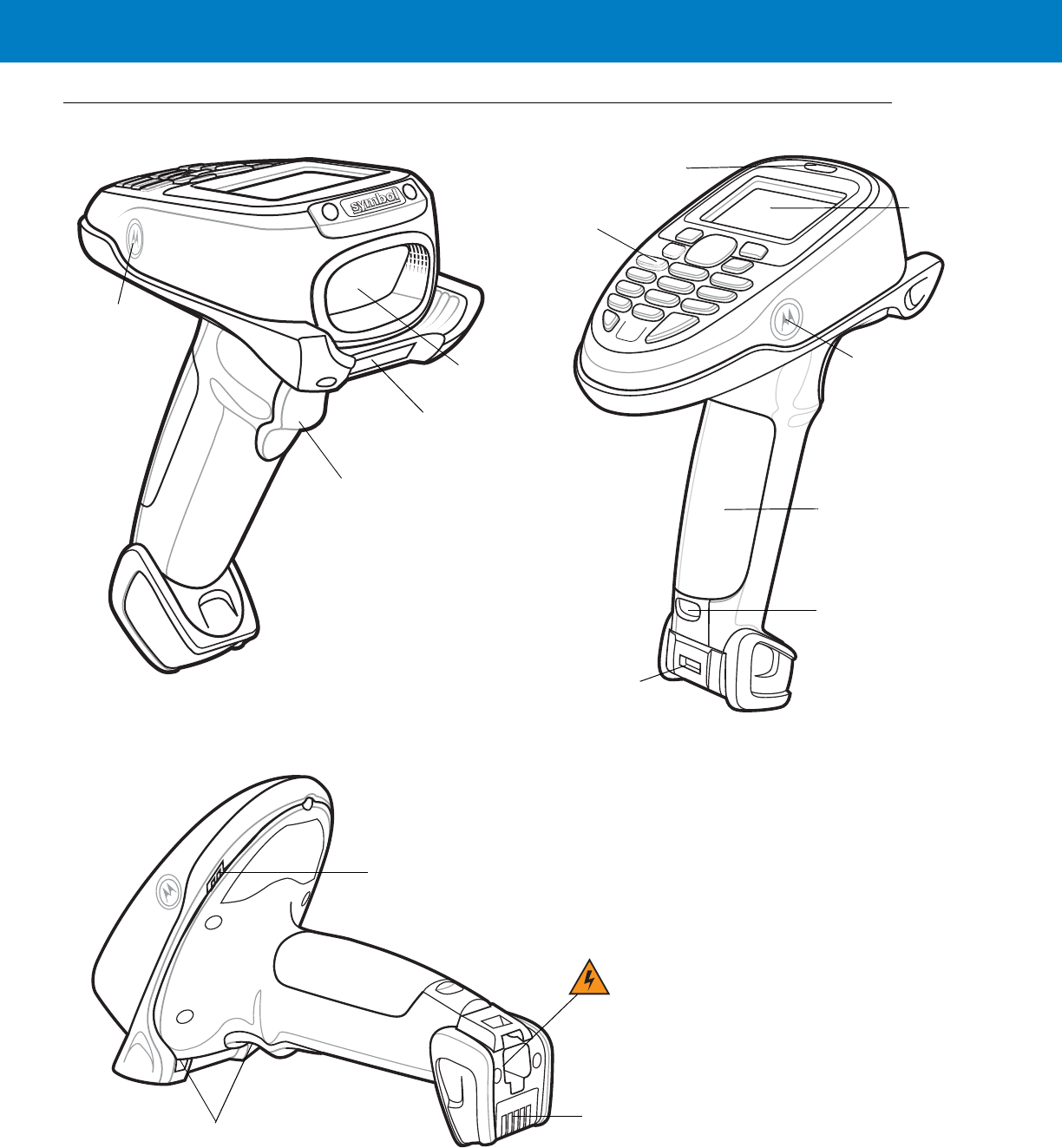 symbol