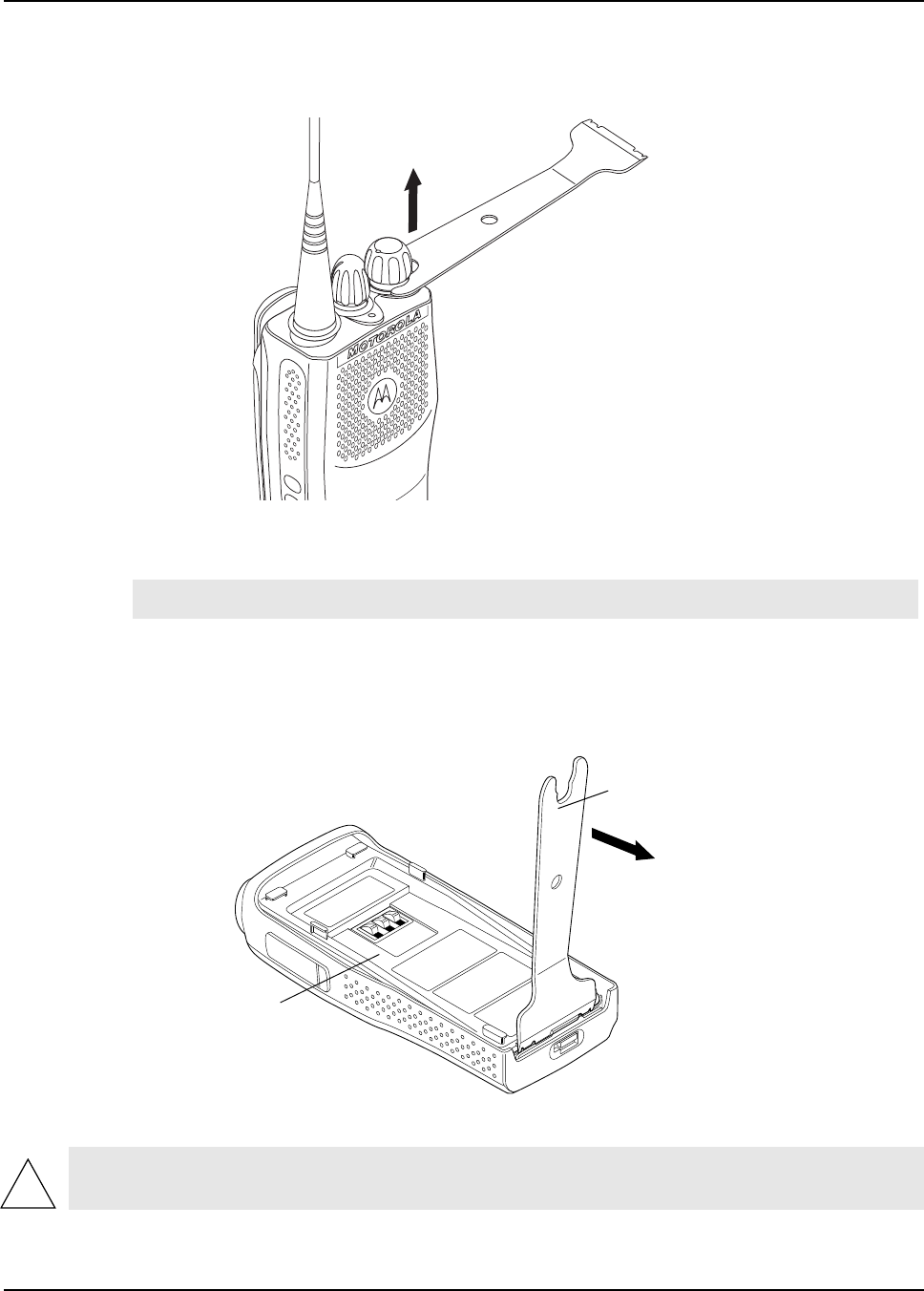 MOTOROLA