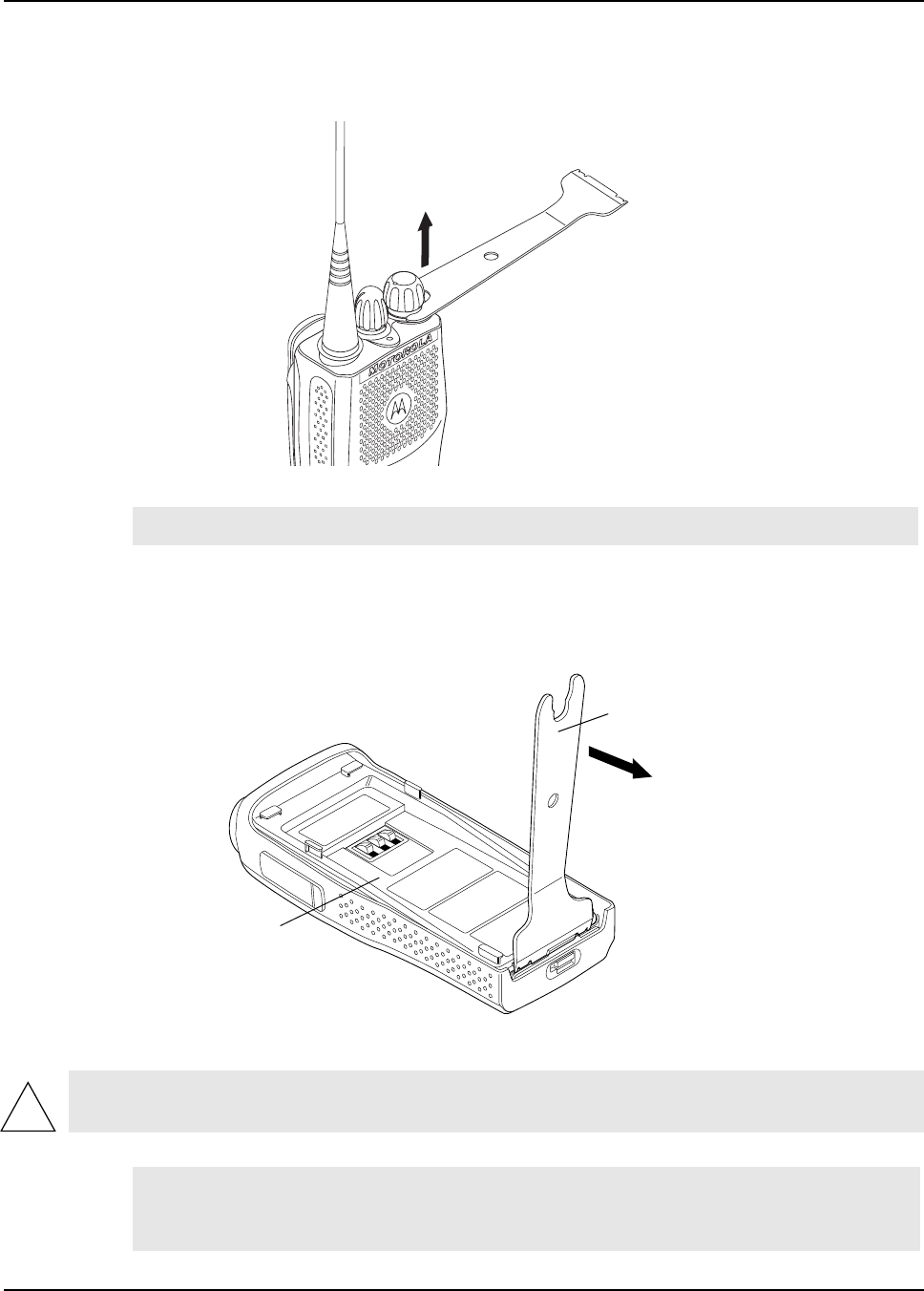 MOTOROLA