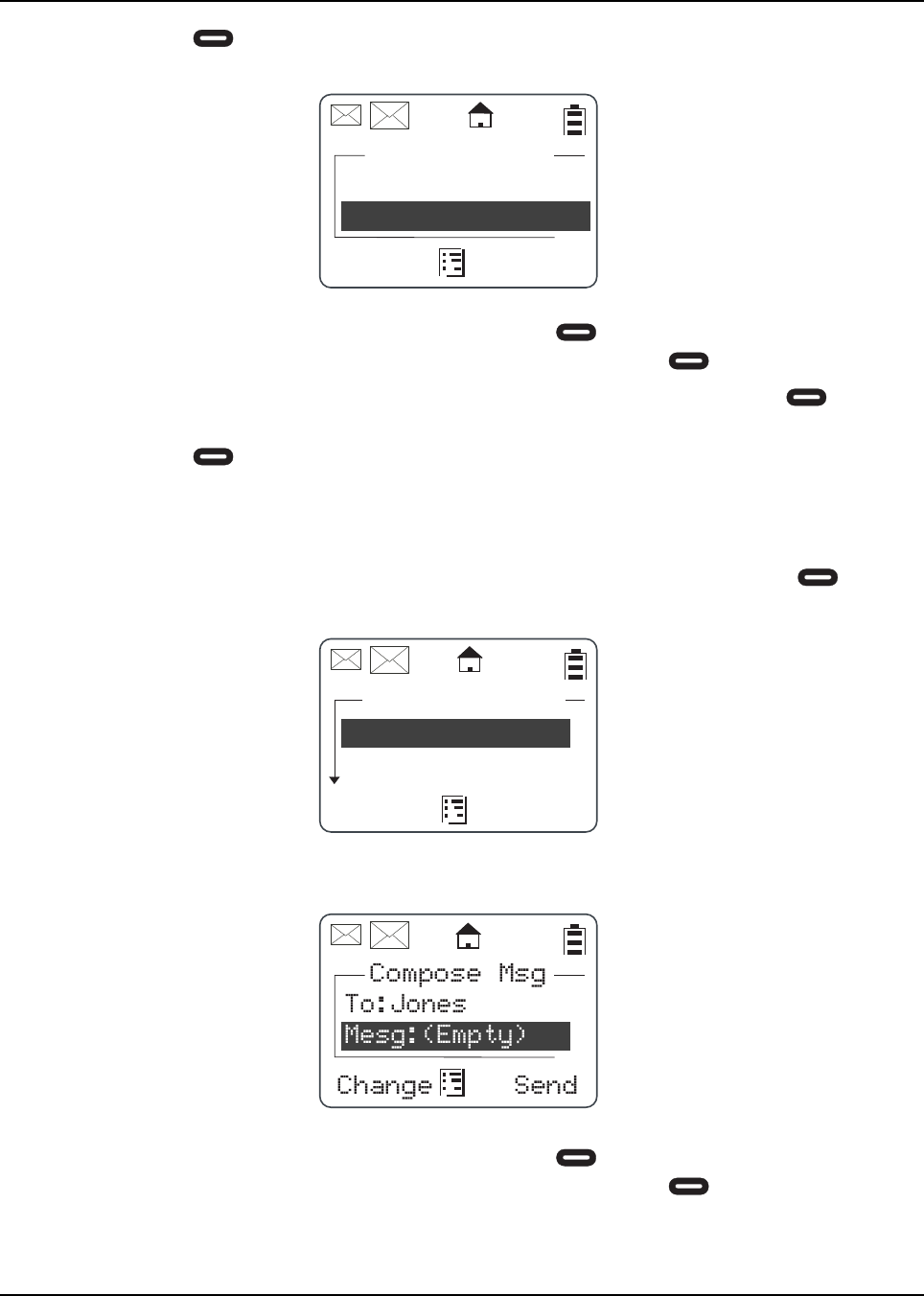 Compose Msg
To:Jones
Mesg:(Empty)
Change Send