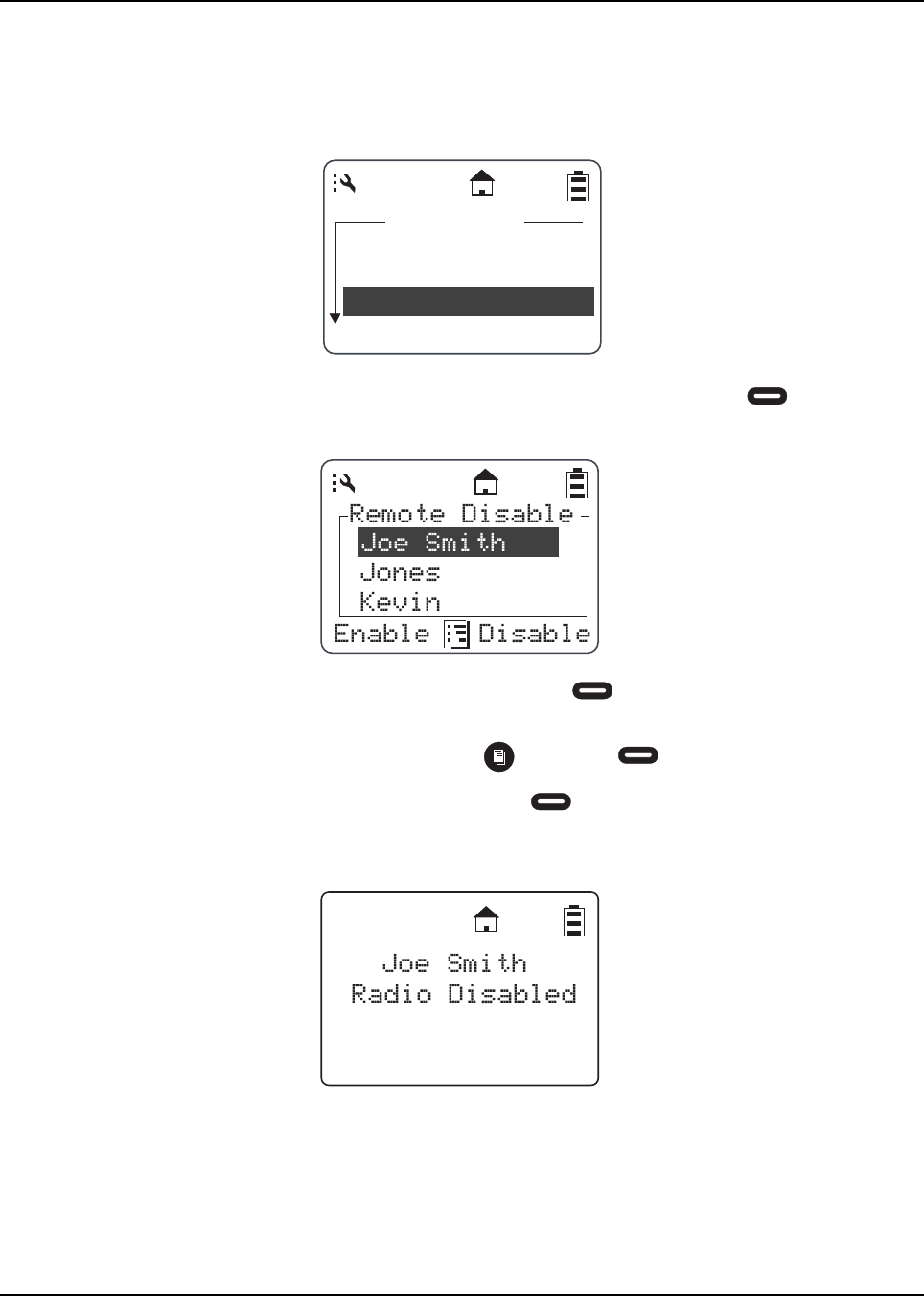 Remote Disable
Joe Smith
Jones
Kevin
Enable Disable

Joe Smith
Radio Disabled