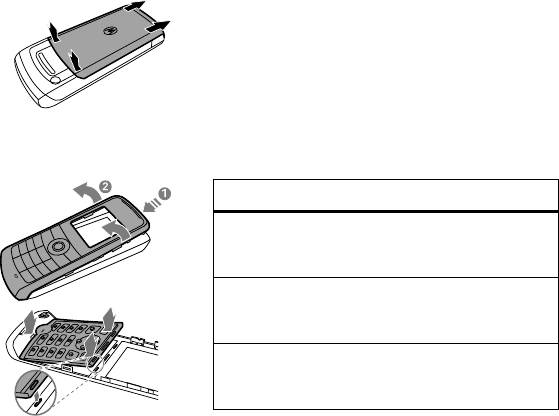 2
1