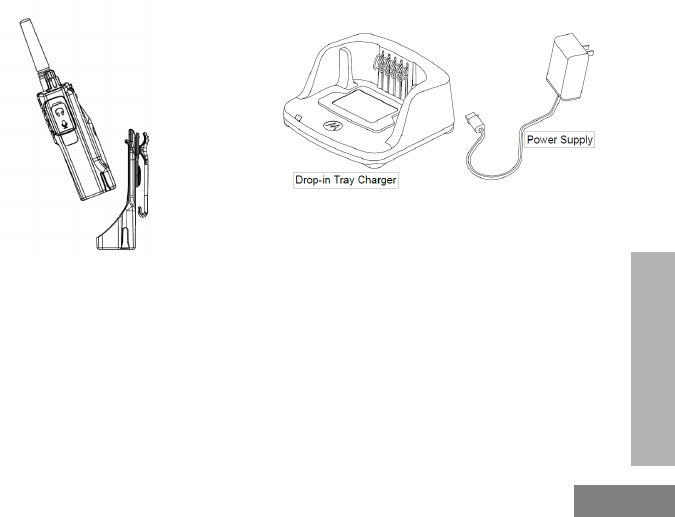 Drop-in Tray Charger

Power Supply