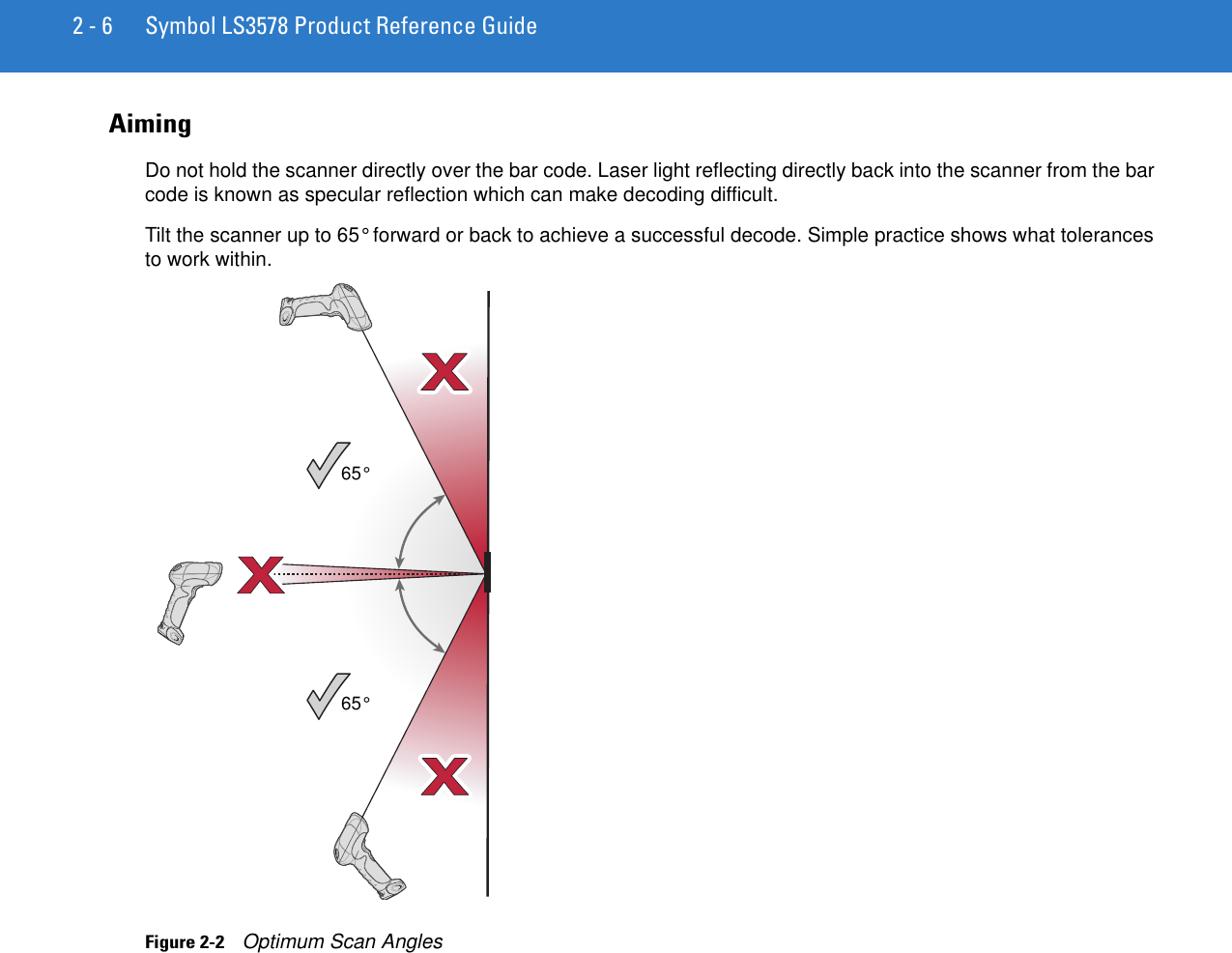 2 - 6 Symbol LS3578 Product Reference Guide

Aiming

Do not hold the scanner directly over the bar code. Laser light reflecting directly back into the scanner from the bar code is known as specular reflection which can make decoding difficult.

Tilt the scanner up to 65° forward or back to achieve a successful decode. Simple practice shows what tolerances to work within.

65°

65°

Figure 2-2 Optimum Scan Angles