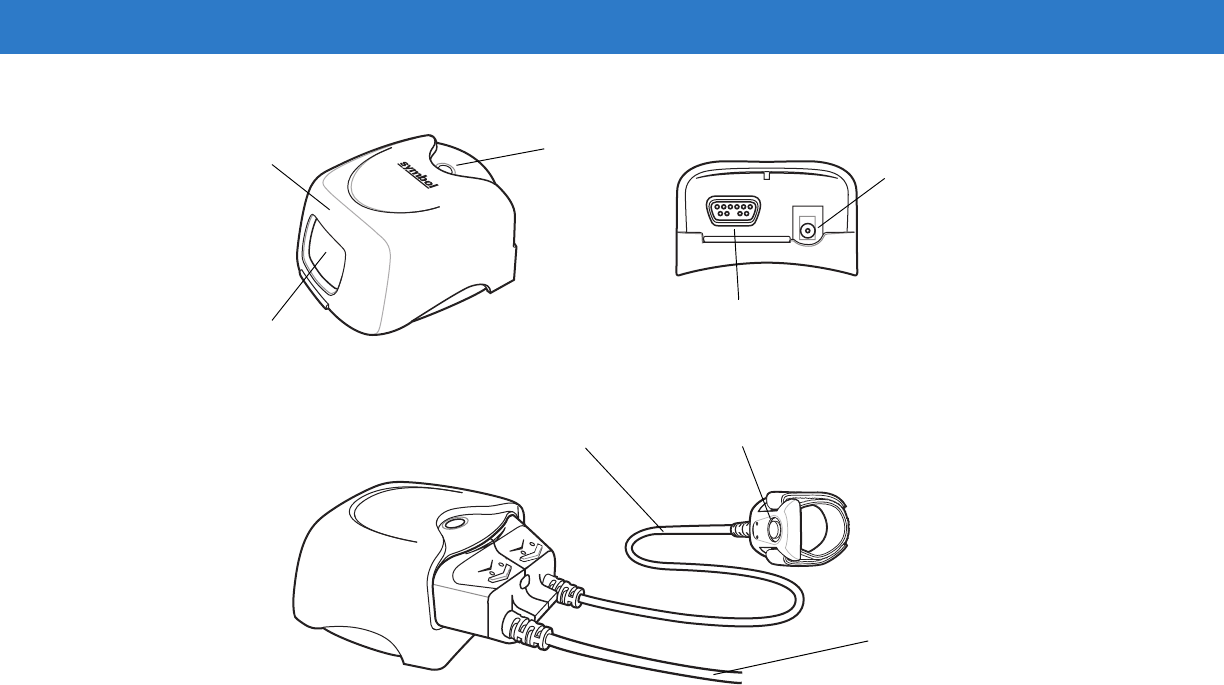 symbol