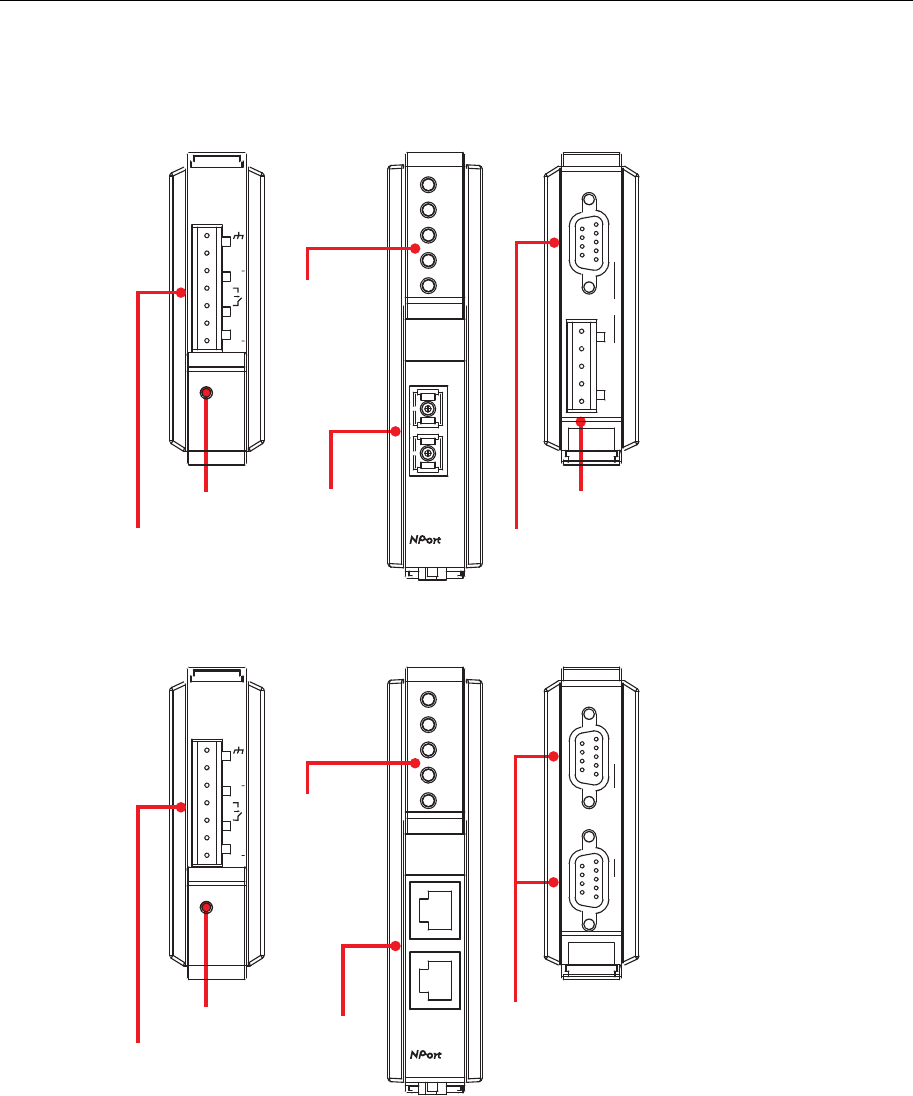 NPort

NPort