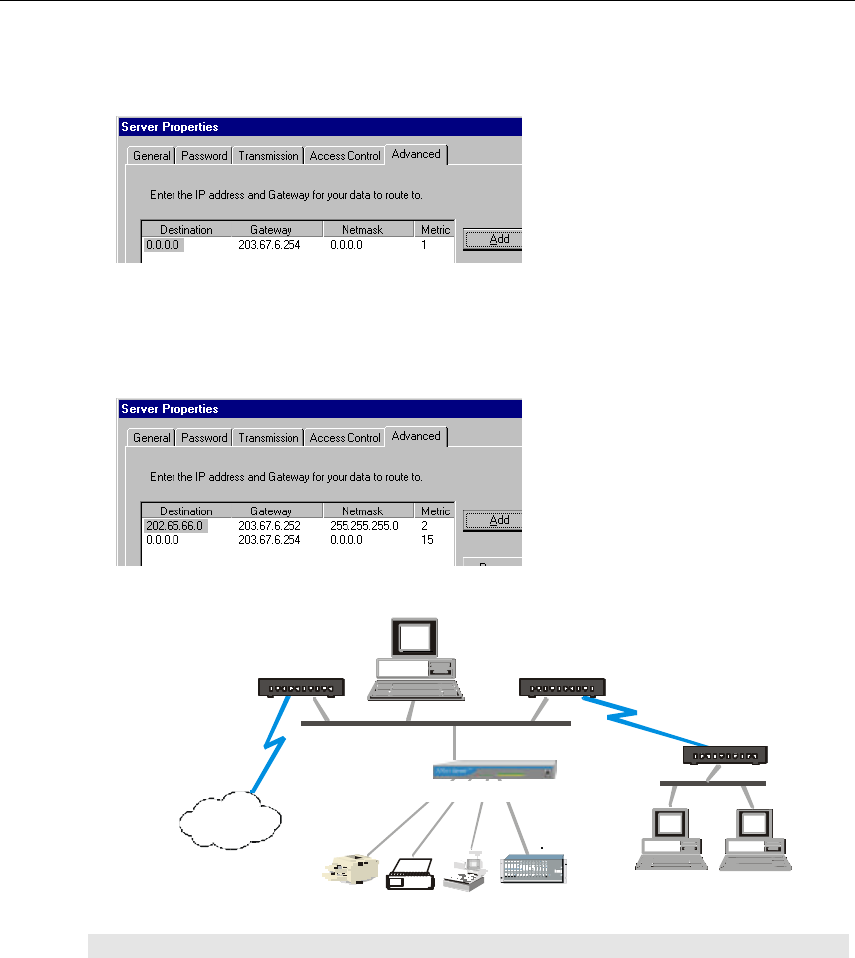 Server Properties

General | Password | Transmission | Access Control | Advanced

Enter the IP address and Gateway for your data to route to.

| Destination | Gateway | Netmask | Metric |
|---|---|---|---|
| 0.0.0.0 | 203.67.6.254 | 0.0.0.0 | 1 |

Add

Server Properties

General | Password | Transmission | Access Control | Advanced

Enter the IP address and Gateway for your data to route to.

| Destination | Gateway | Netmask | Metric |
|---|---|---|---|
| 202.65.66.0 | 203.67.6.252 | 255.255.255.0 | 2 |
| 0.0.0.0 | 203.67.6.254 | 0.0.0.0 | 15 |

Add