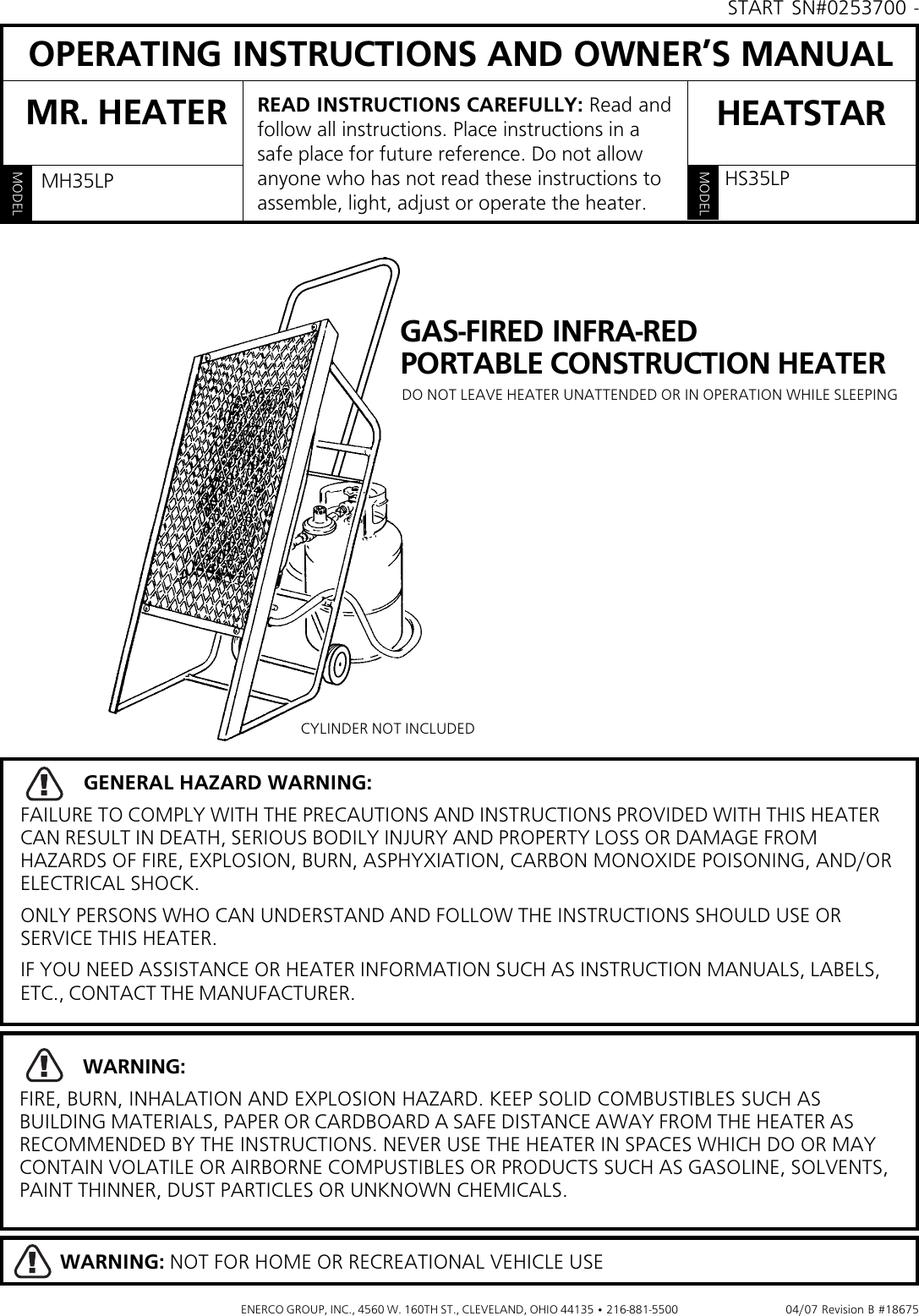 START SN#0253700 -

OPERATING INSTRUCTIONS AND OWNER'S MANUAL

MR. HEATER

MODEL MH35LP

READ INSTRUCTIONS CAREFULLY: Read and follow all instructions. Place instructions in a safe place for future reference. Do not allow anyone who has not read these instructions to assemble, light, adjust or operate the heater.

HEATSTAR

MODEL HS35LP

GAS-FIRED INFRA-RED PORTABLE CONSTRUCTION HEATER

DO NOT LEAVE HEATER UNATTENDED OR IN OPERATION WHILE SLEEPING

CYLINDER NOT INCLUDED

GENERAL HAZARD WARNING:

FAILURE TO COMPLY WITH THE PRECAUTIONS AND INSTRUCTIONS PROVIDED WITH THIS HEATER CAN RESULT IN DEATH, SERIOUS BODILY INJURY AND PROPERTY LOSS OR DAMAGE FROM HAZARDS OF FIRE, EXPLOSION, BURN, ASPHYXIATION, CARBON MONOXIDE POISONING, AND/OR ELECTRICAL SHOCK.

ONLY PERSONS WHO CAN UNDERSTAND AND FOLLOW THE INSTRUCTIONS SHOULD USE OR SERVICE THIS HEATER.

IF YOU NEED ASSISTANCE OR HEATER INFORMATION SUCH AS INSTRUCTION MANUALS, LABELS, ETC., CONTACT THE MANUFACTURER.

WARNING:

FIRE, BURN, INHALATION AND EXPLOSION HAZARD. KEEP SOLID COMBUSTIBLES SUCH AS BUILDING MATERIALS, PAPER OR CARDBOARD A SAFE DISTANCE AWAY FROM THE HEATER AS RECOMMENDED BY THE INSTRUCTIONS. NEVER USE THE HEATER IN SPACES WHICH DO OR MAY CONTAIN VOLATILE OR AIRBORNE COMPUSTIBLES OR PRODUCTS SUCH AS GASOLINE, SOLVENTS, PAINT THINNER, DUST PARTICLES OR UNKNOWN CHEMICALS.

WARNING: NOT FOR HOME OR RECREATIONAL VEHICLE USE

ENERCO GROUP, INC., 4560 W. 160TH ST., CLEVELAND, OHIO 44135 • 216-881-5500

04/07 Revision B #18675