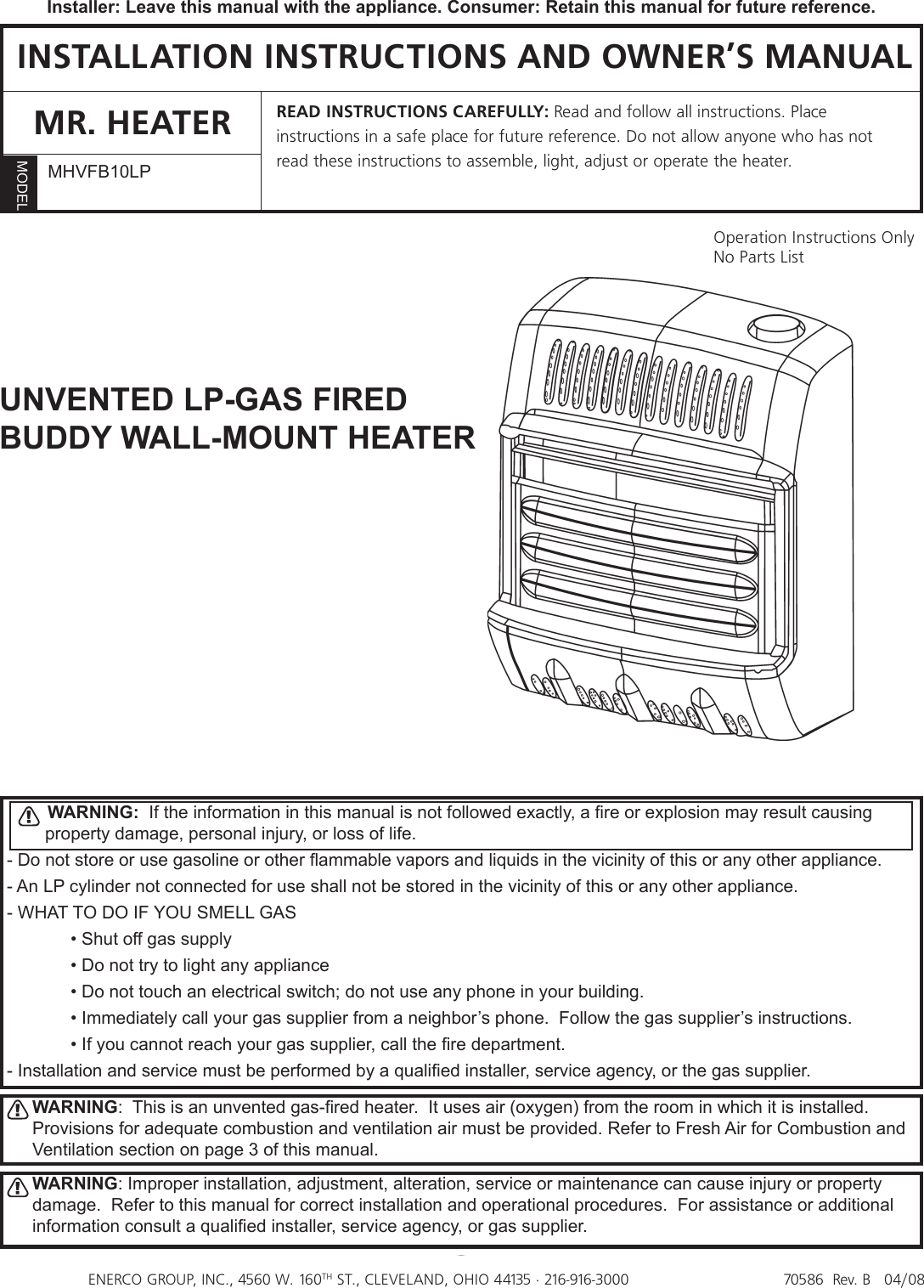 Installer: Leave this manual with the appliance. Consumer: Retain this manual for future reference.

INSTALLATION INSTRUCTIONS AND OWNER'S MANUAL

MR. HEATER

MODEL MHVFB10LP

READ INSTRUCTIONS CAREFULLY: Read and follow all instructions. Place instructions in a safe place for future reference. Do not allow anyone who has not read these instructions to assemble, light, adjust or operate the heater.

Operation Instructions Only
No Parts List

UNVENTED LP-GAS FIRED BUDDY WALL-MOUNT HEATER

WARNING: If the information in this manual is not followed exactly, a fire or explosion may result causing property damage, personal injury, or loss of life.

- Do not store or use gasoline or other flammable vapors and liquids in the vicinity of this or any other appliance.
- An LP cylinder not connected for use shall not be stored in the vicinity of this or any other appliance.
- WHAT TO DO IF YOU SMELL GAS
• Shut off gas supply
• Do not try to light any appliance
• Do not touch an electrical switch; do not use any phone in your building.
• Immediately call your gas supplier from a neighbor's phone. Follow the gas supplier's instructions.
• If you cannot reach your gas supplier, call the fire department.
- Installation and service must be performed by a qualified installer, service agency, or the gas supplier.

WARNING: This is an unvented gas-fired heater. It uses air (oxygen) from the room in which it is installed. Provisions for adequate combustion and ventilation air must be provided. Refer to Fresh Air for Combustion and Ventilation section on page 3 of this manual.

WARNING: Improper installation, adjustment, alteration, service or maintenance can cause injury or property damage. Refer to this manual for correct installation and operational procedures. For assistance or additional information consult a qualified installer, service agency, or gas supplier.

ENERCO GROUP, INC., 4560 W. 160$^{TH}$ ST., CLEVELAND, OHIO 44135 · 216-916-3000 70586 Rev. B 04/08