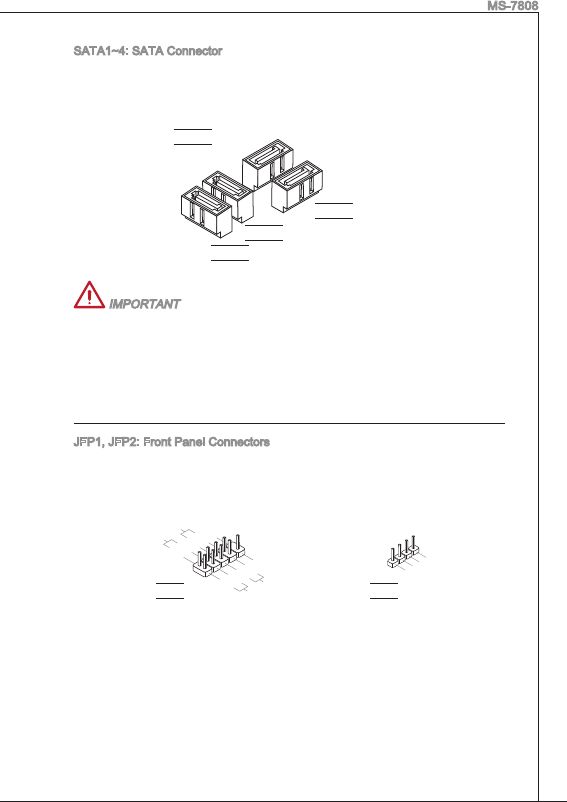 MS-7808

SATA1~4: SATA Connector

IMPORTANT

JFP1, JFP2: Front Panel Connectors