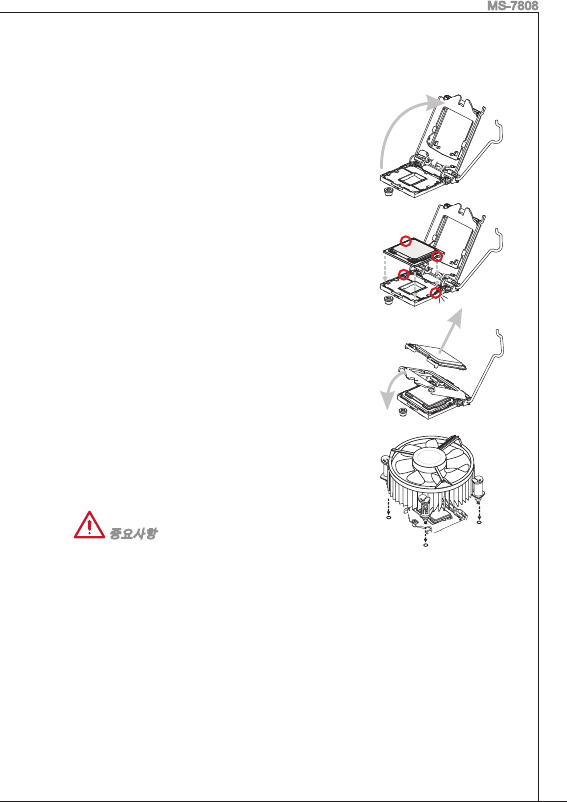 MS-7808

중요사항