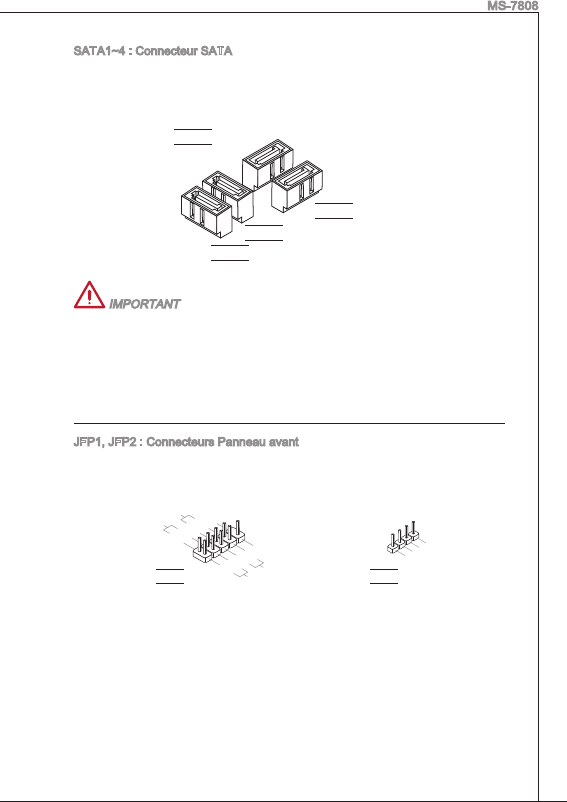 MS-7808

SATA1~4 : Connecteur SATA

IMPORTANT

JFP1, JFP2 : Connecteurs Panneau avant