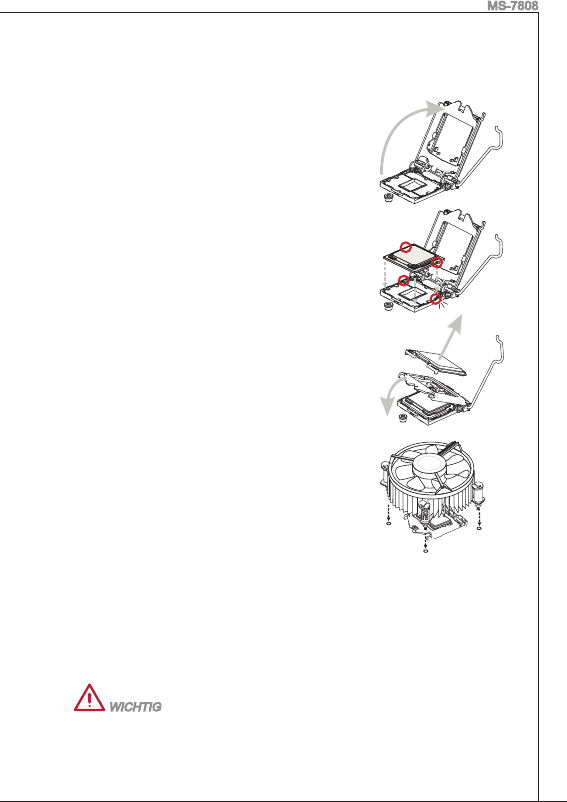 MS-7808

WICHTIG