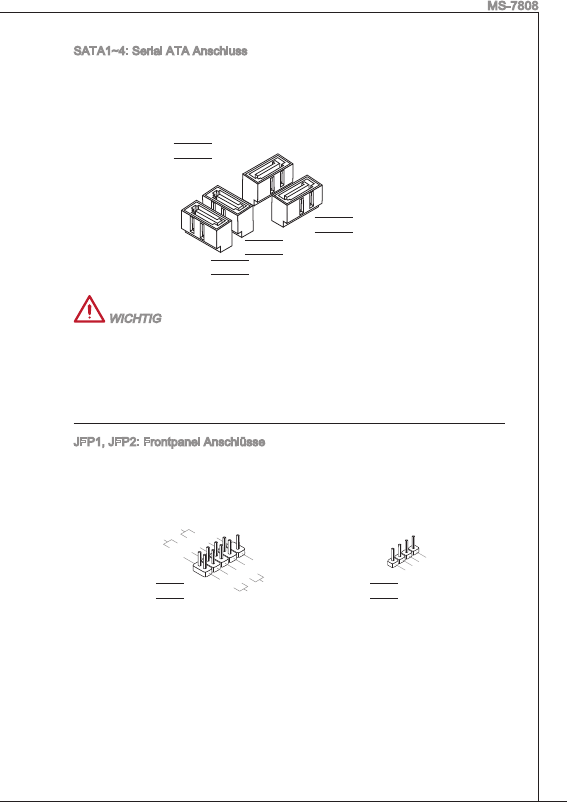 MS-7808

SATA1~4: Serial ATA Anschluss

WICHTIG

JFP1, JFP2: Frontpanel Anschlüsse