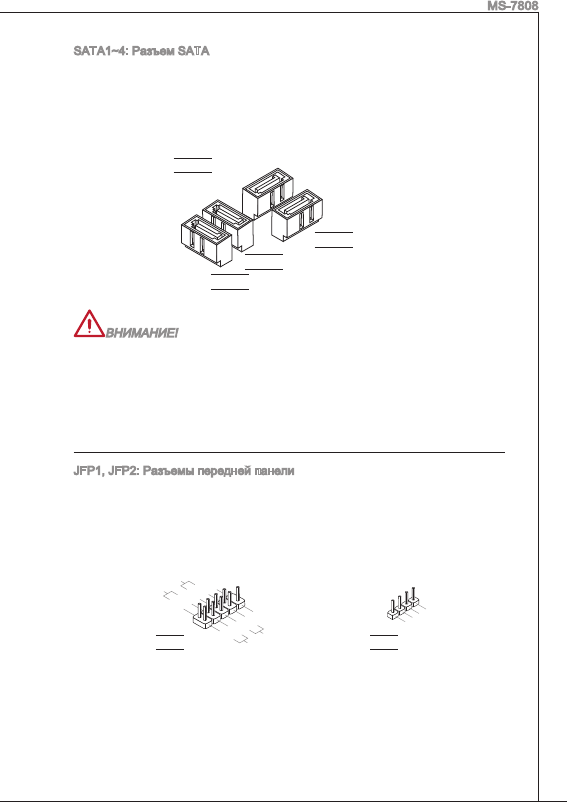 MS-7808

SATA1~4: Разъем SATA

ВНИМАНИЕ!

JFP1, JFP2: Разъемы передней панели