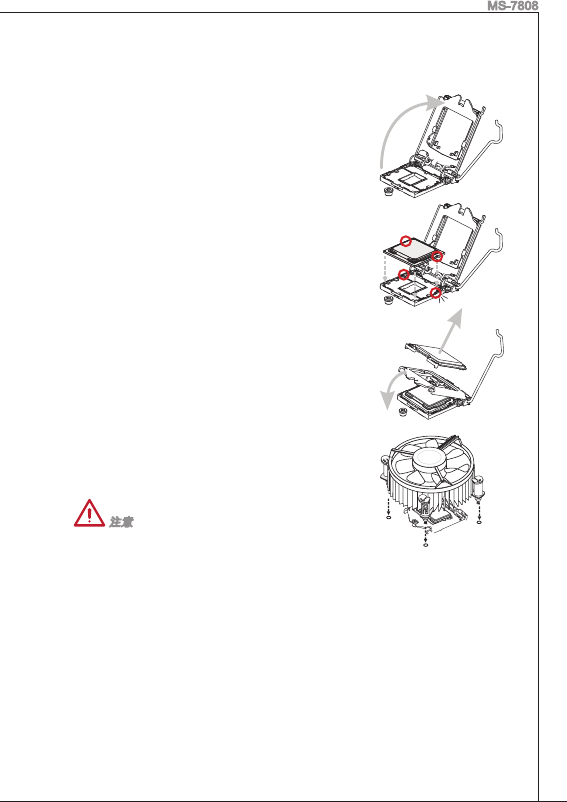 MS-7808

注意