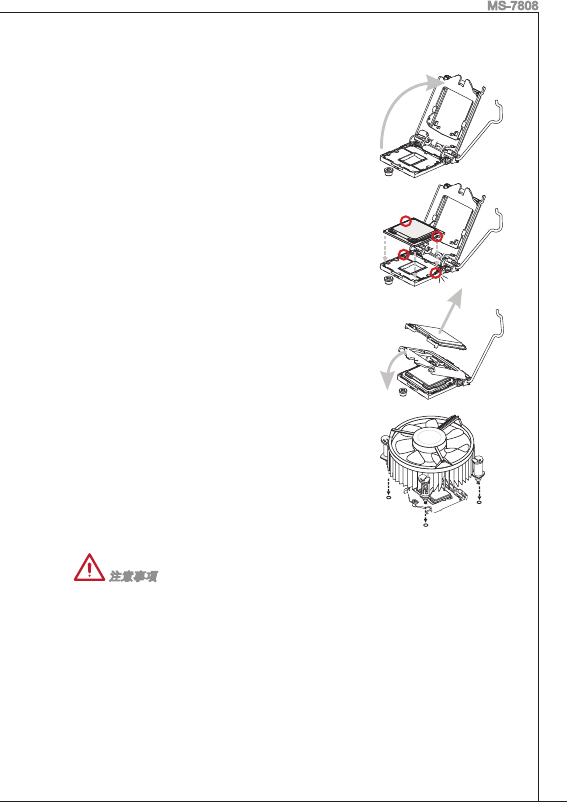 MS-7808

注意事項