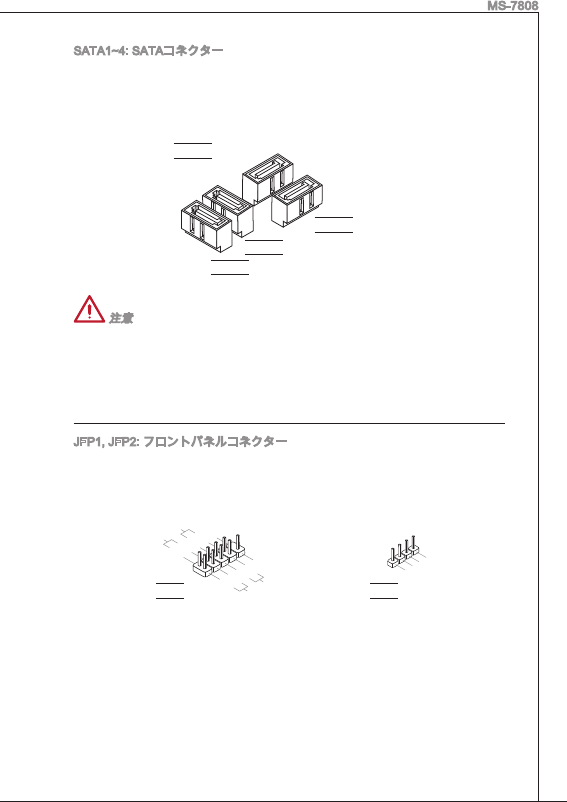 MS-7808

SATA1~4: SATAコネクター

注意

JFP1, JFP2: フロントパネルコネクター