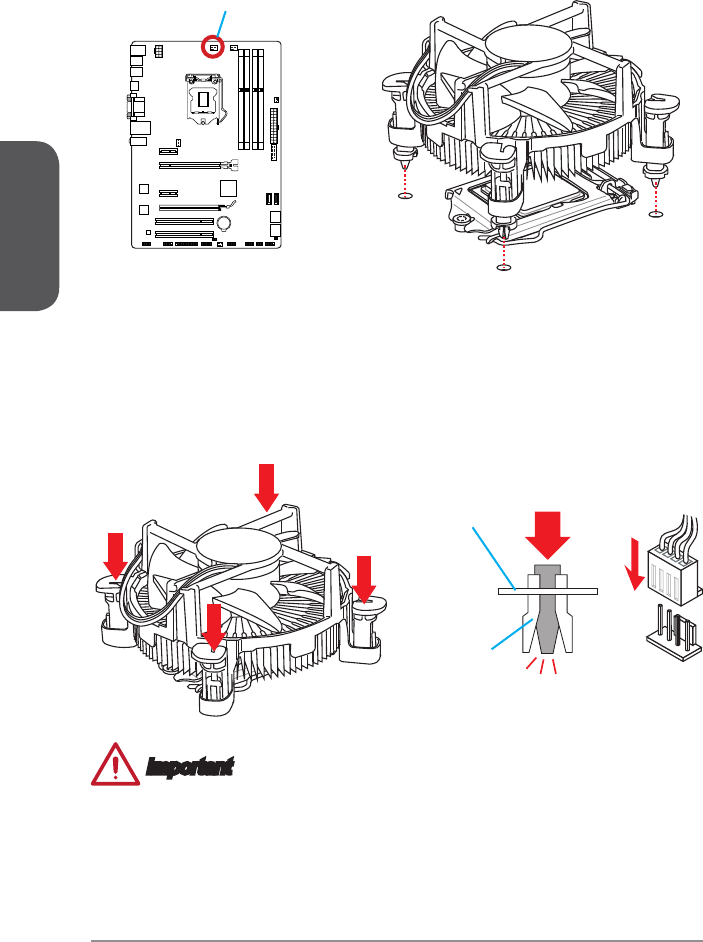 Important