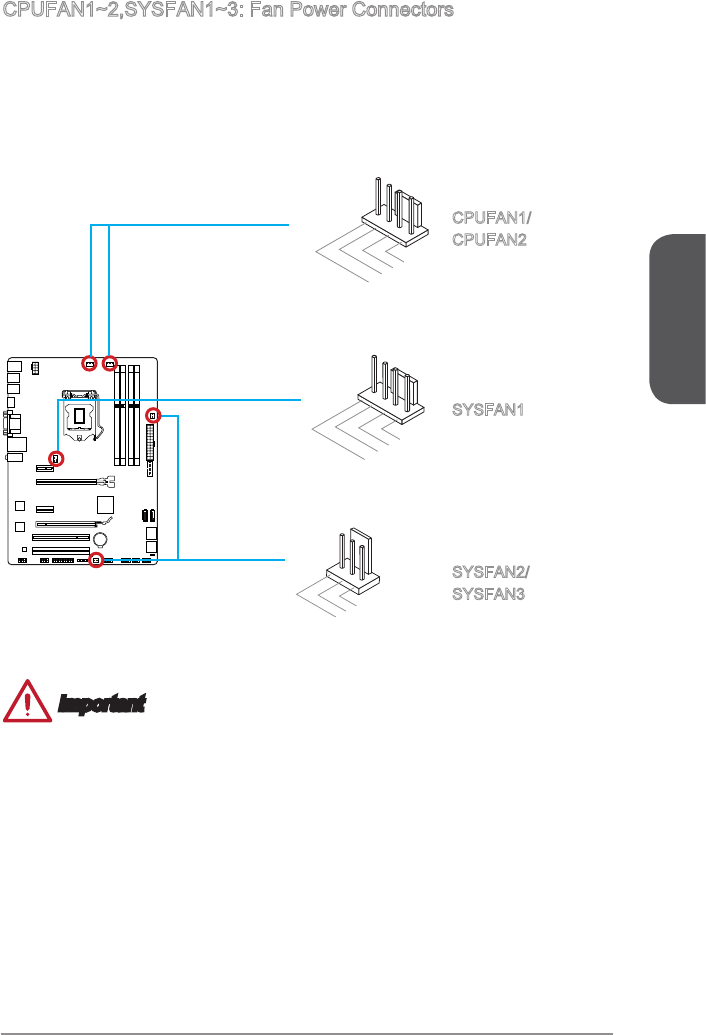 CPUFAN1~2,SYSFAN1~3: Fan Power Connectors

CPUFAN1/
CPUFAN2

SYSFAN1

SYSFAN2/
SYSFAN3

Important