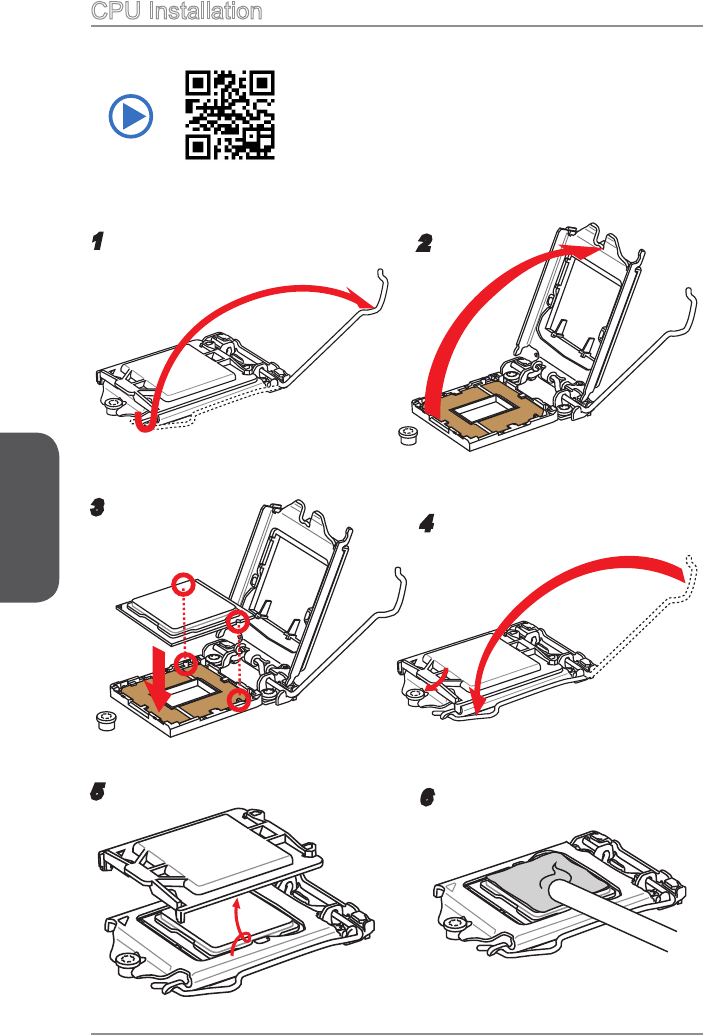 CPU Installation

1

2

3

4

5

6