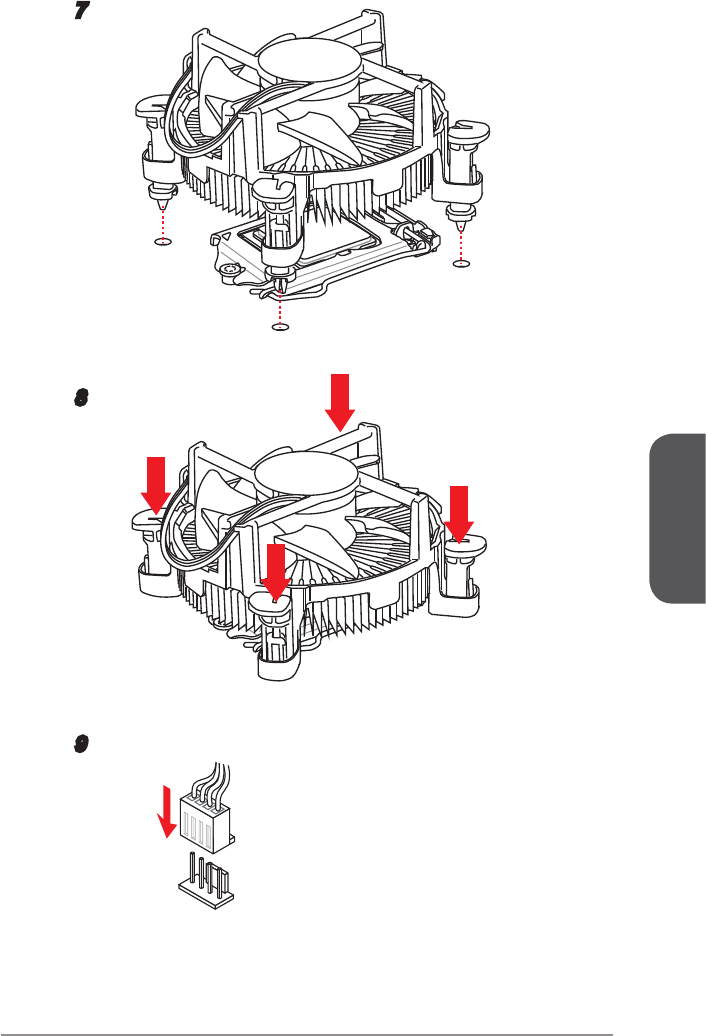 7

8

9