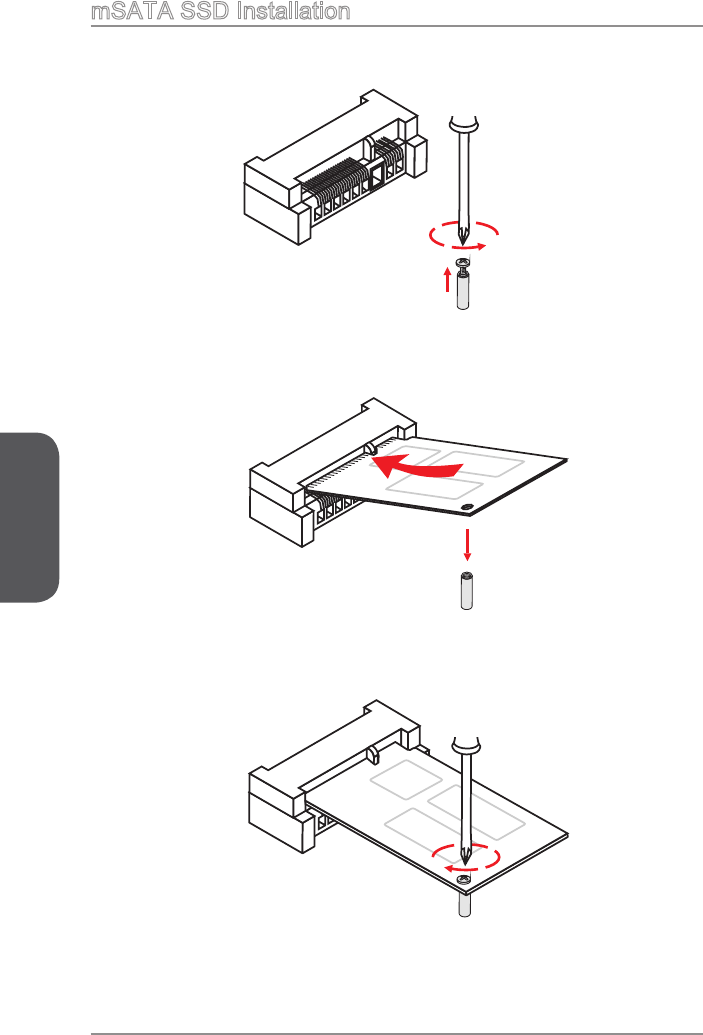 mSATA SSD Installation