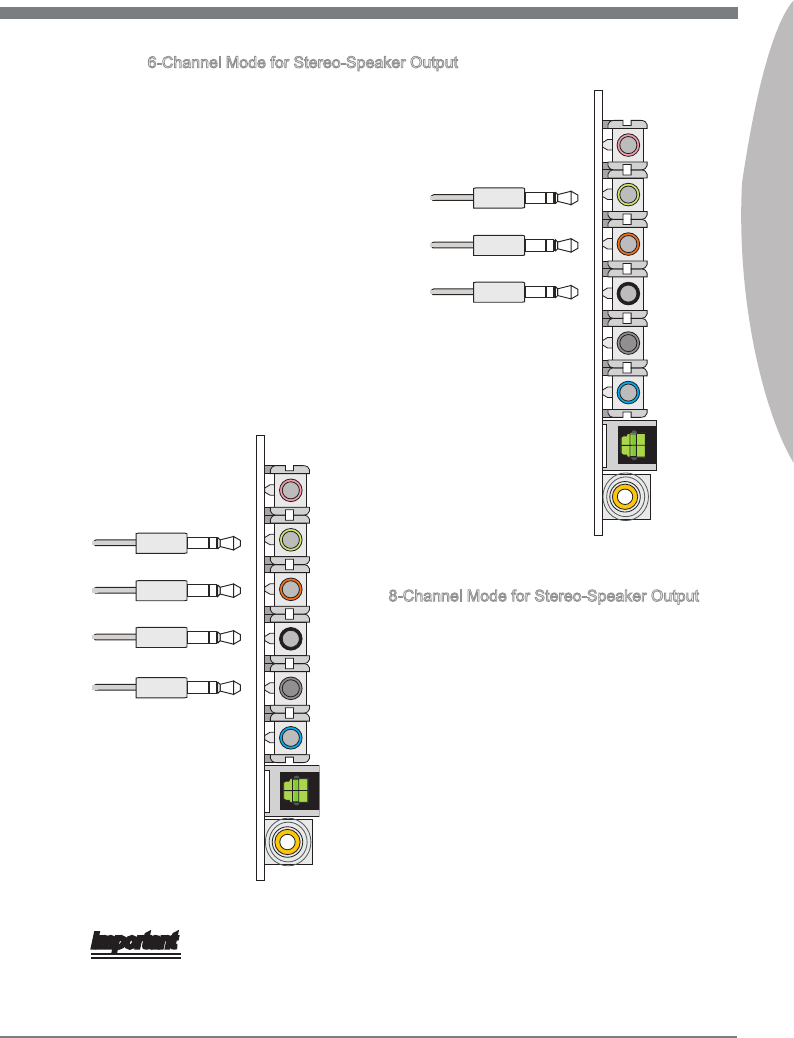 6-Channel Mode for Stereo-Speaker Output

8-Channel Mode for Stereo-Speaker Output

Important