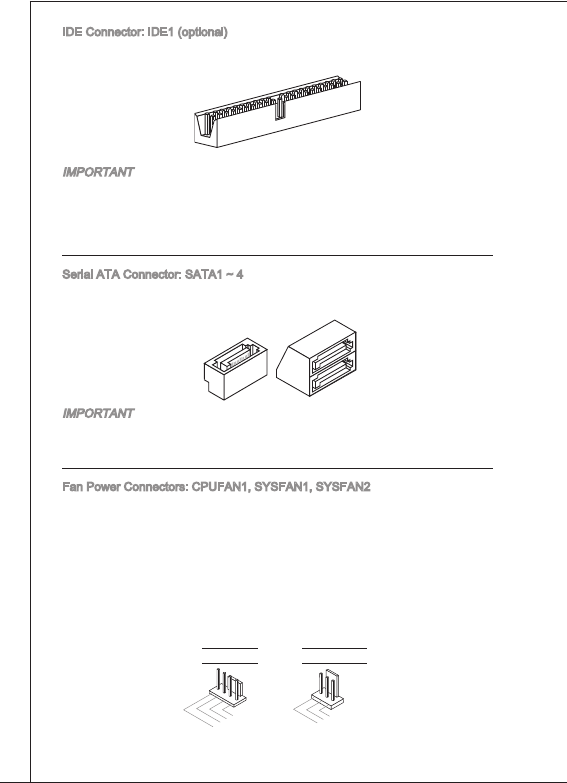 IDE Connector: IDE1 (optional)

IMPORTANT

Serial ATA Connector: SATA1 ~ 4

IMPORTANT

Fan Power Connectors: CPUFAN1, SYSFAN1, SYSFAN2