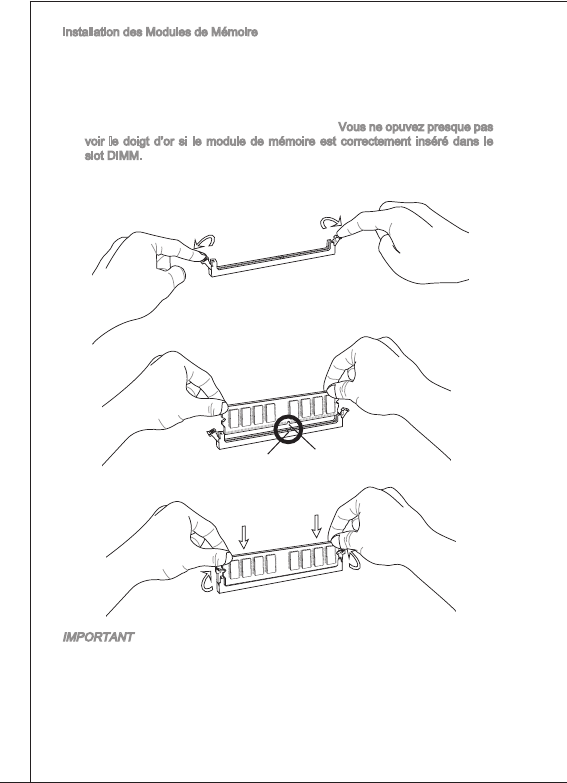 Installation des Modules de Mémoire

Vous ne opuvez presque pas voir le doigt d'or si le module de mémoire est correctement inséré dans le slot DIMM.

IMPORTANT