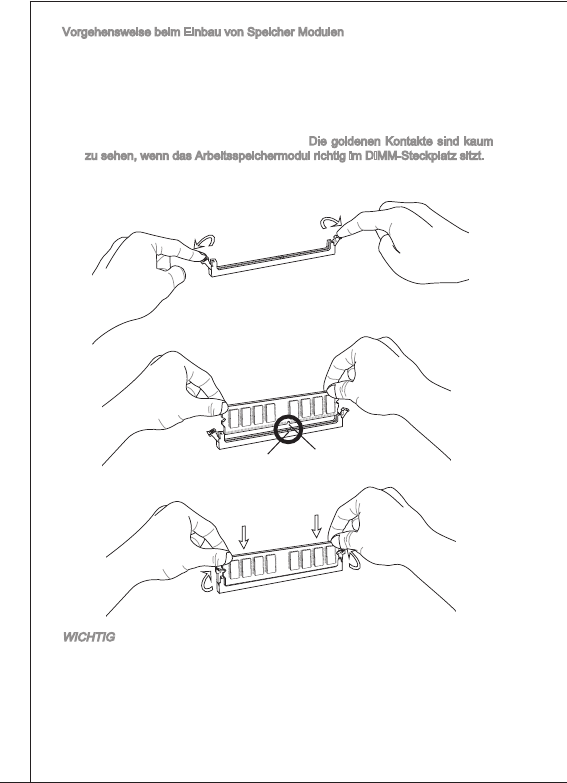 Vorgehensweise beim Einbau von Speicher Modulen

Die goldenen Kontakte sind kaum zu sehen, wenn das Arbeitsspeichermodul richtig im DIMM-Steckplatz sitzt.

WICHTIG