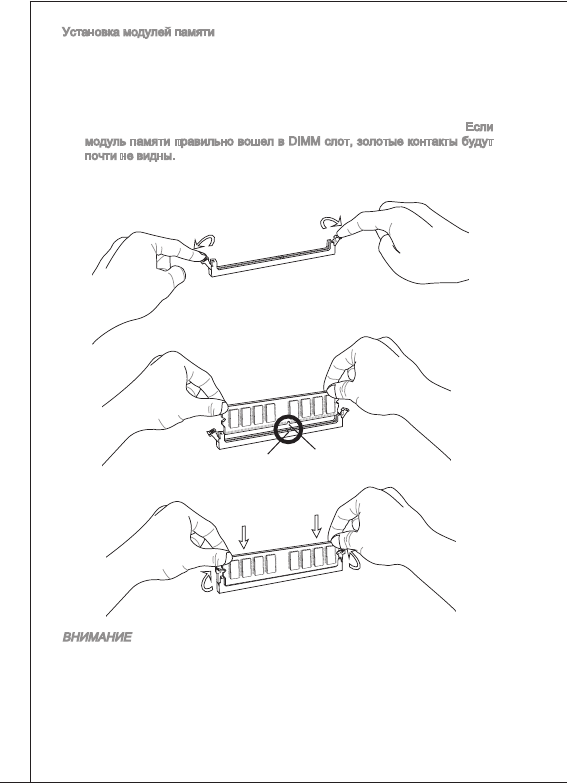 Установка модулей памяти

Если модуль памяти правильно вошел в DIMM слот, золотые контакты будут почти не видны.

ВНИМАНИЕ