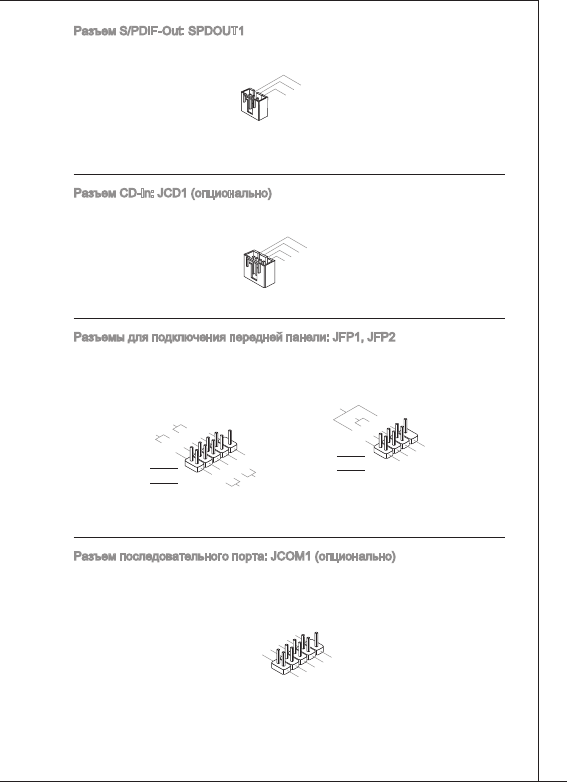 Разъем S/PDIF-Out: SPDOUT1

Разъем CD-In: JCD1 (опционально)

Разъемы для подключения передней панели: JFP1, JFP2

Разъем последовательного порта: JCOM1 (опционально)