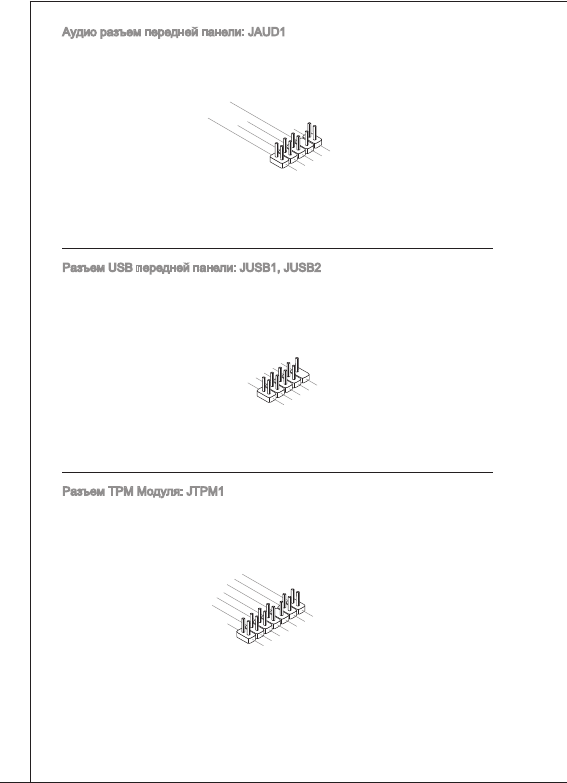 Аудио разъем передней панели: JAUD1

Разъем USB передней панели: JUSB1, JUSB2

Разъем TPM Модуля: JTPM1