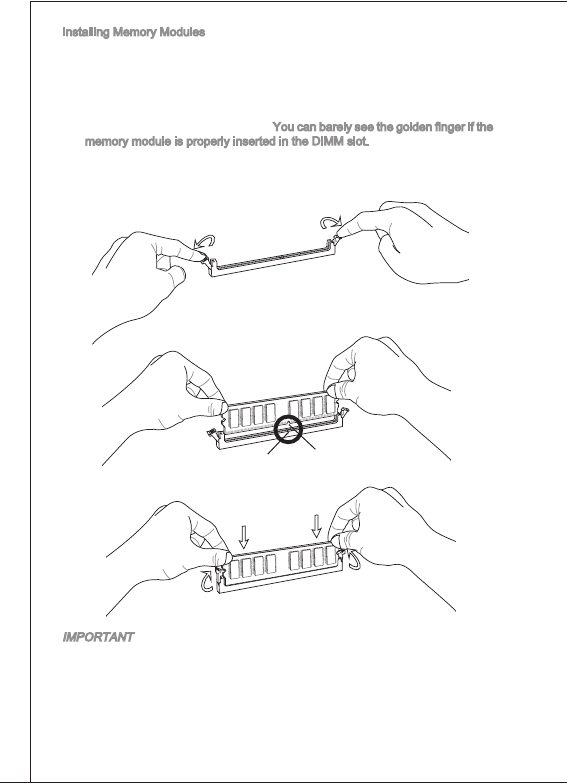 Installing Memory Modules

You can barely see the golden finger if the memory module is properly inserted in the DIMM slot.

IMPORTANT