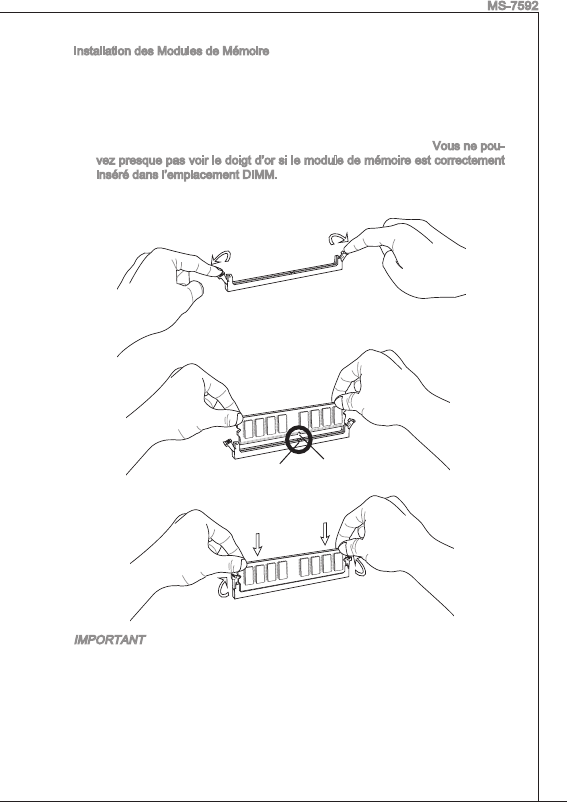 MS-7592

Installation des Modules de Mémoire

Vous ne pouvez presque pas voir le doigt d'or si le module de mémoire est correctement inséré dans l'emplacement DIMM.

IMPORTANT